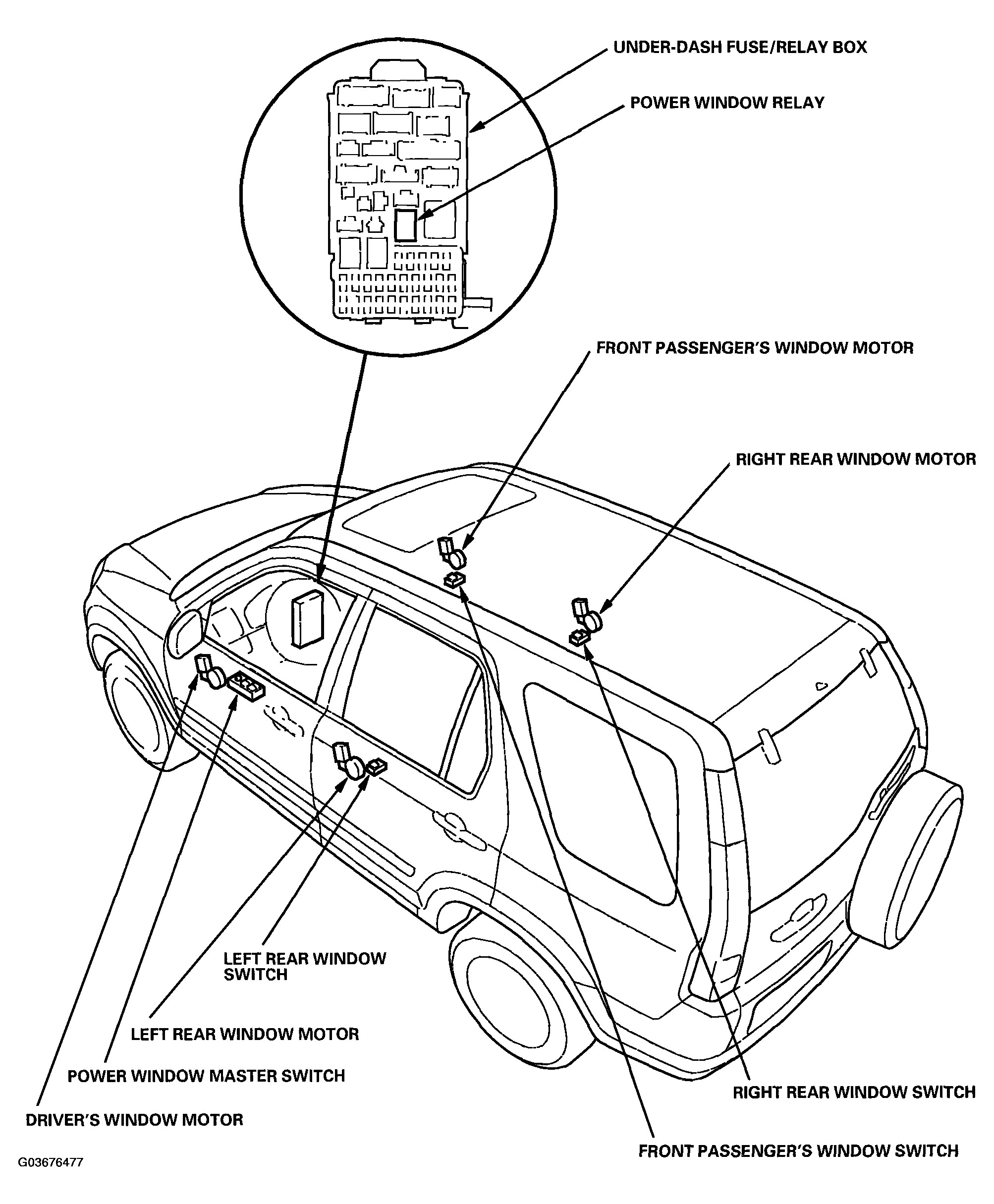 UNDER-DASH FUSE/RELAY BOX

POWER WINDOW RELAY

FRONT PASSENGER'S WINDOW MOTOR

RIGHT REAR WINDOW MOTOR

LEFT REAR WINDOW SWITCH

LEFT REAR WINDOW MOTOR

POWER WINDOW MASTER SWITCH

DRIVER'S WINDOW MOTOR

RIGHT REAR WINDOW SWITCH

FRONT PASSENGER'S WINDOW SWITCH

G03676477