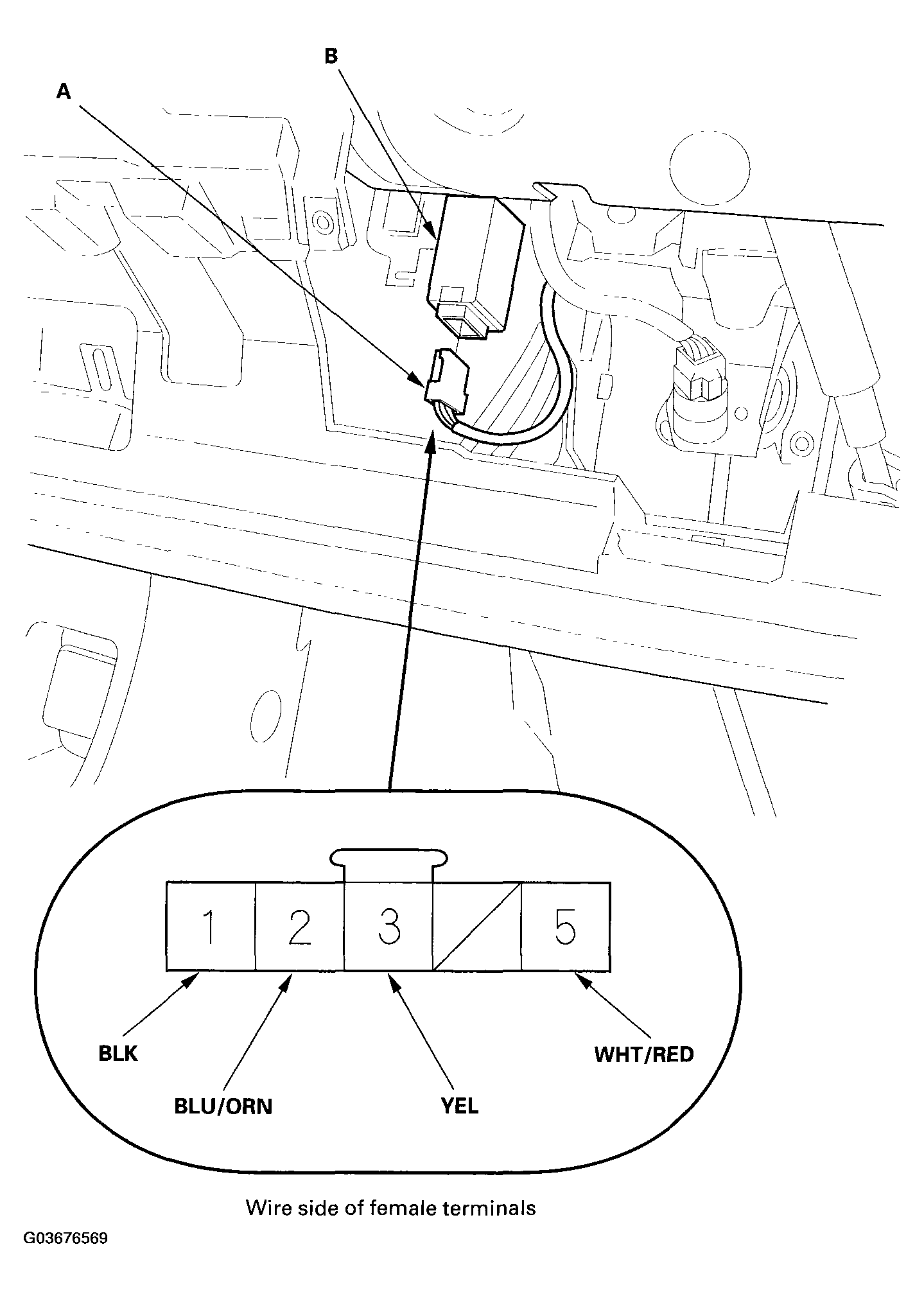 B
A

1 2 3 5

BLK
BLU/ORN
YEL
WHT/RED

Wire side of female terminals

G03676569