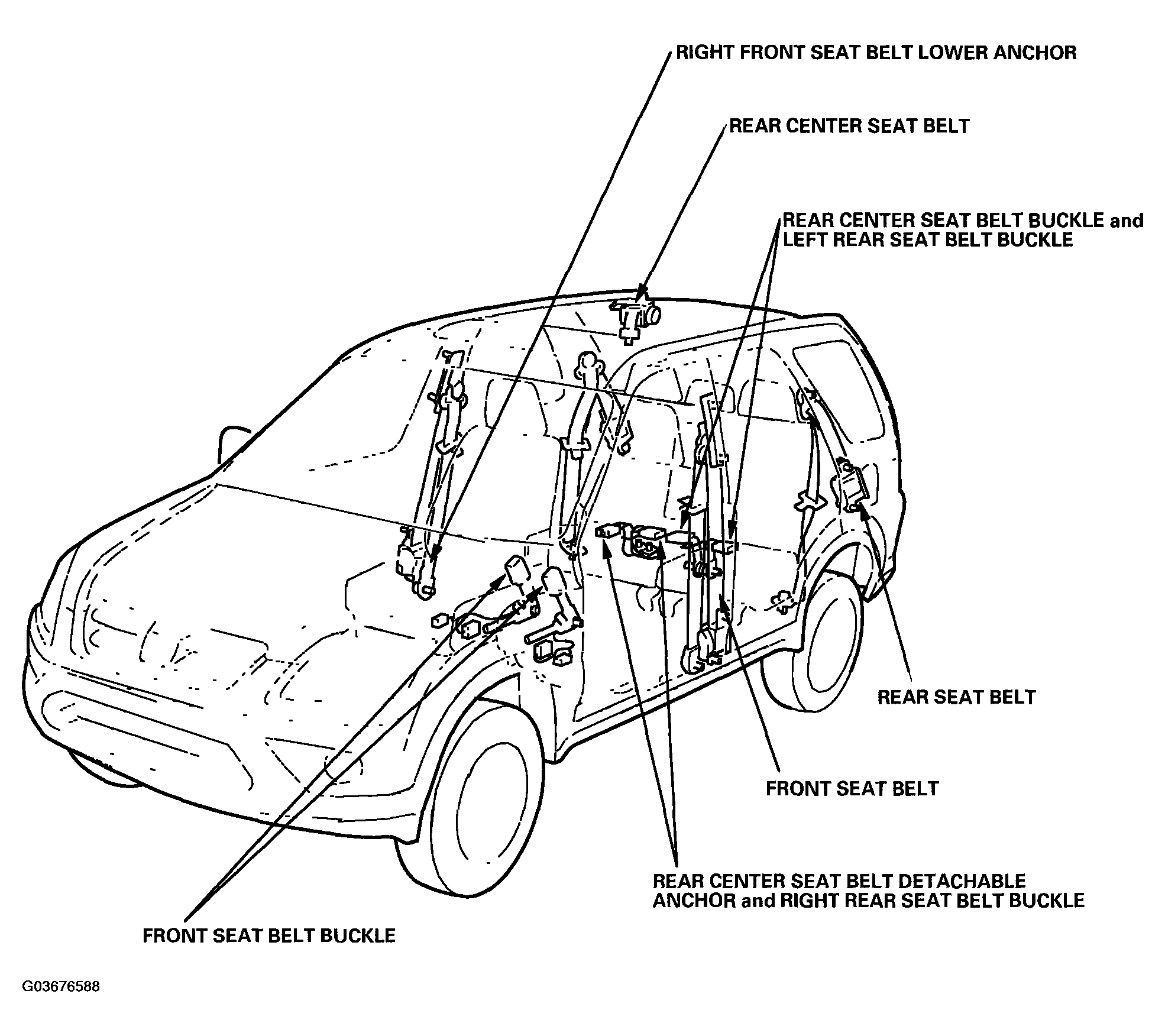 RIGHT FRONT SEAT BELT LOWER ANCHOR

REAR CENTER SEAT BELT

REAR CENTER SEAT BELT BUCKLE and LEFT REAR SEAT BELT BUCKLE

REAR SEAT BELT

FRONT SEAT BELT

REAR CENTER SEAT BELT DETACHABLE ANCHOR and RIGHT REAR SEAT BELT BUCKLE

FRONT SEAT BELT BUCKLE

G03676588