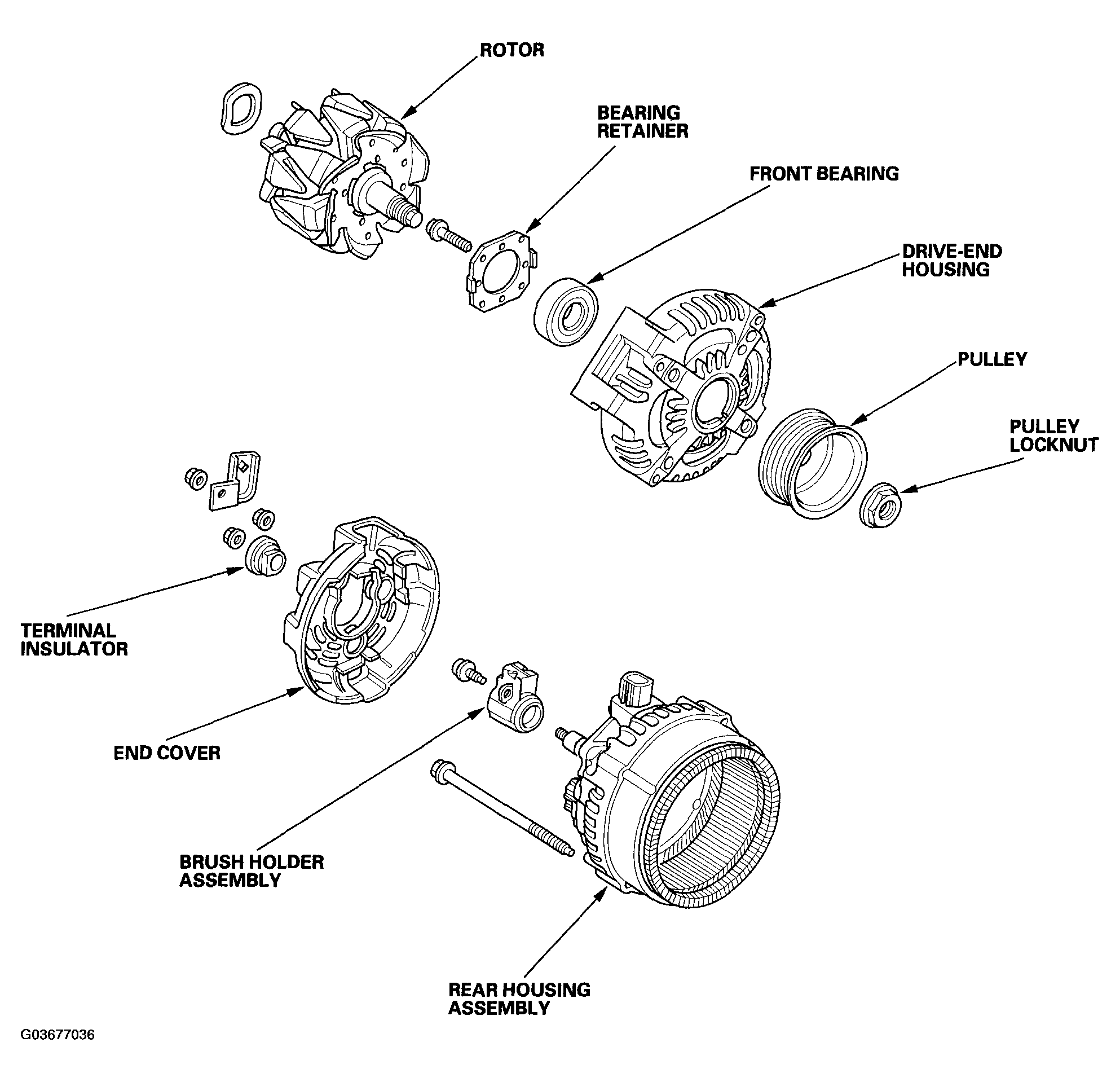 ROTOR

BEARING RETAINER

FRONT BEARING

DRIVE-END HOUSING

PULLEY

PULLEY LOCKNUT

TERMINAL INSULATOR

END COVER

BRUSH HOLDER ASSEMBLY

REAR HOUSING ASSEMBLY

G03677036