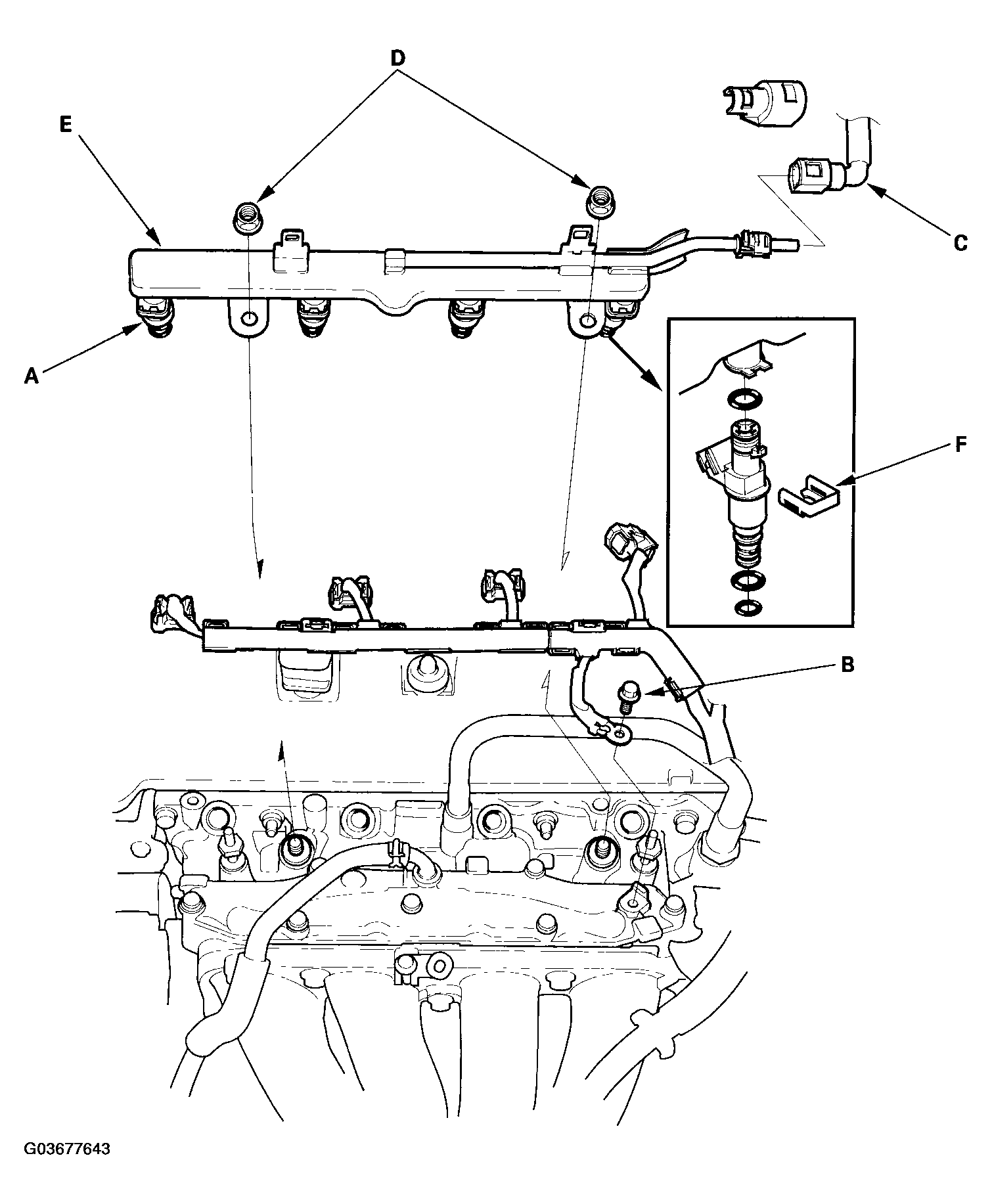 D

E

C

A

F

B

G03677643