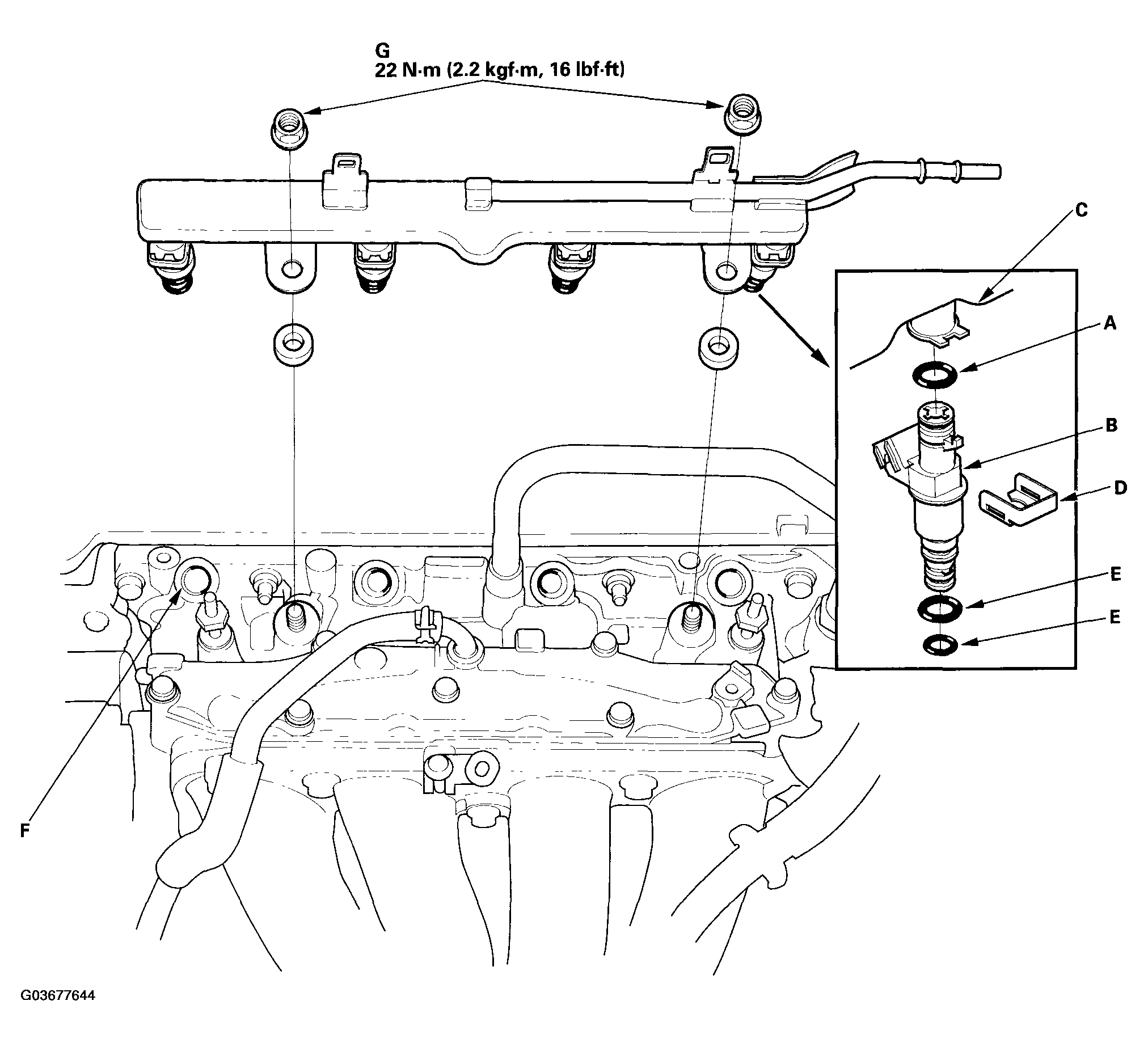 G
22 N·m (2.2 kgf·m, 16 lbf·ft)

C

A

B

D

E

E

F

G03677644