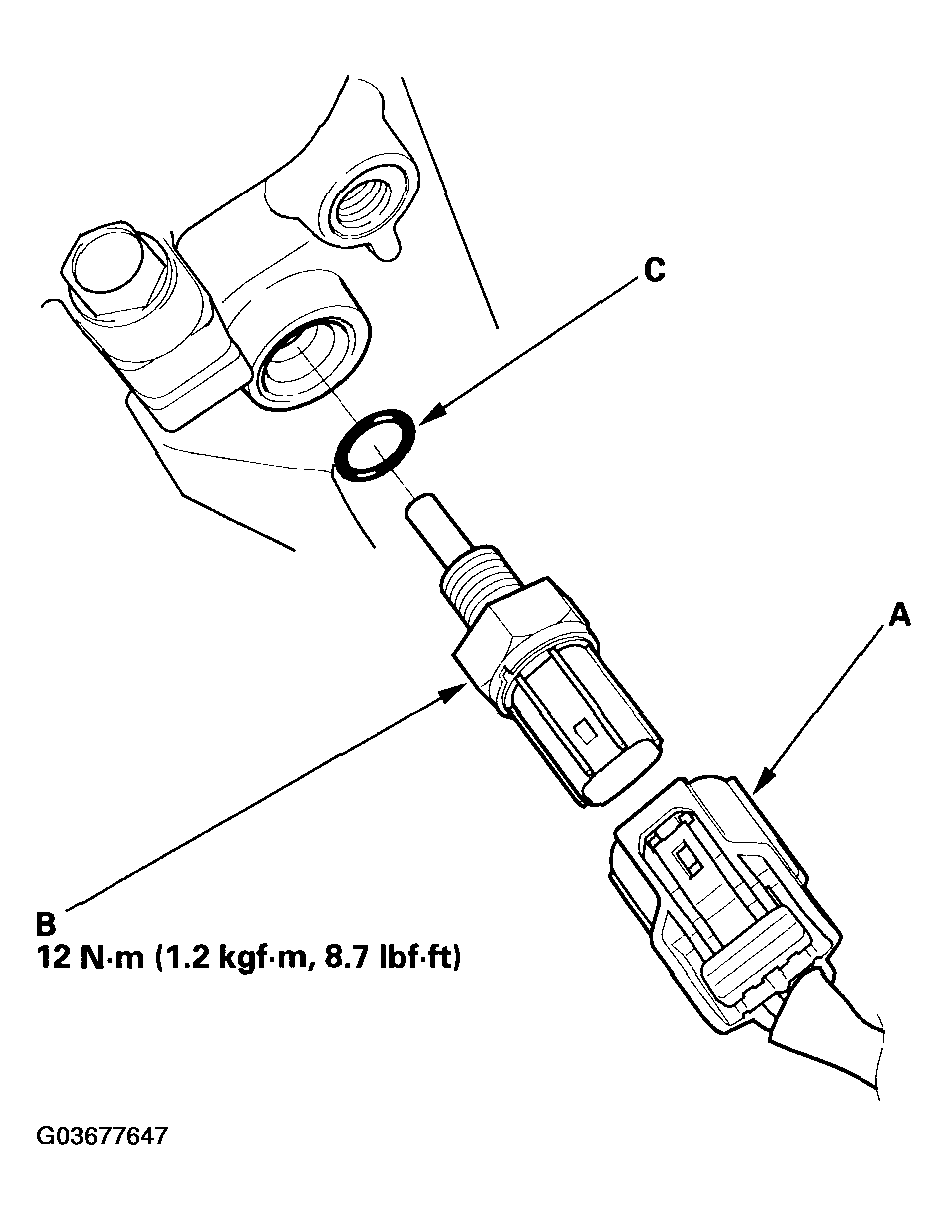 C

A

B
12 N·m (1.2 kgf·m, 8.7 lbf·ft)

G03677647