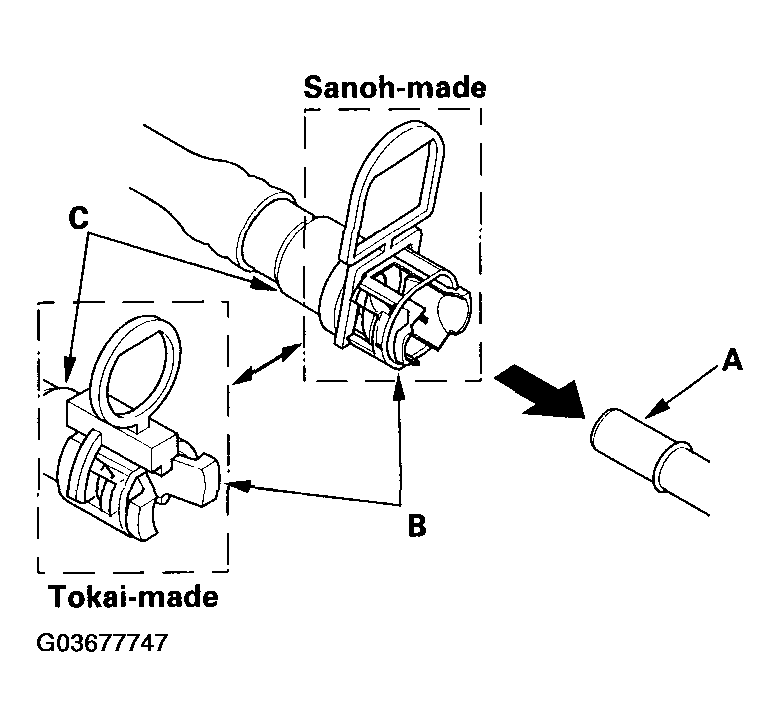 Sanoh-made

C

A

B

Tokai-made

G03677747