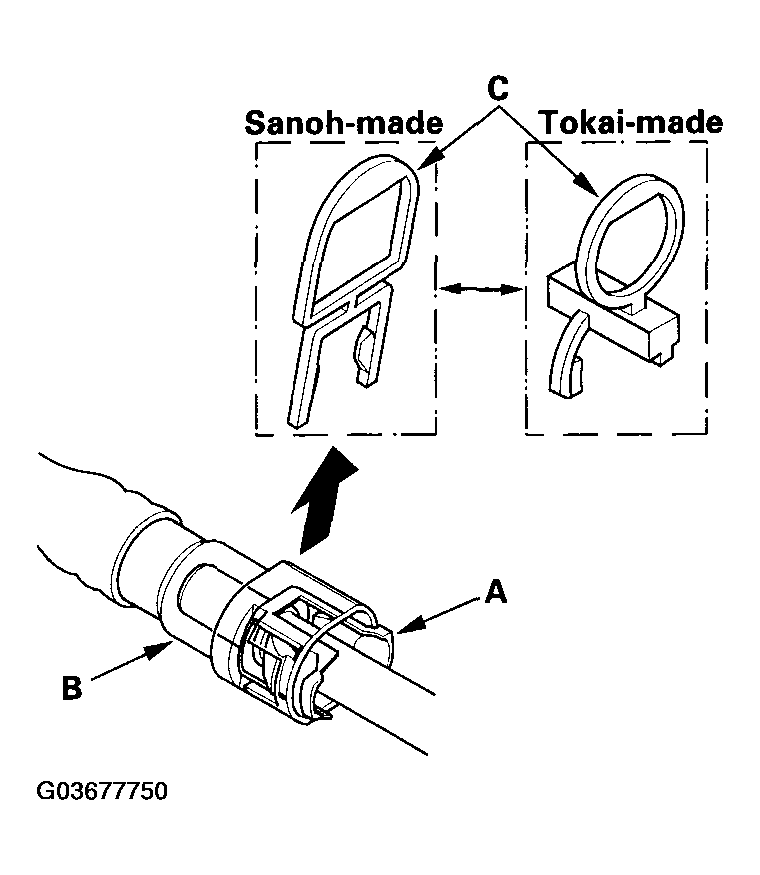 C
Sanoh-made
Tokai-made
A
B
G03677750