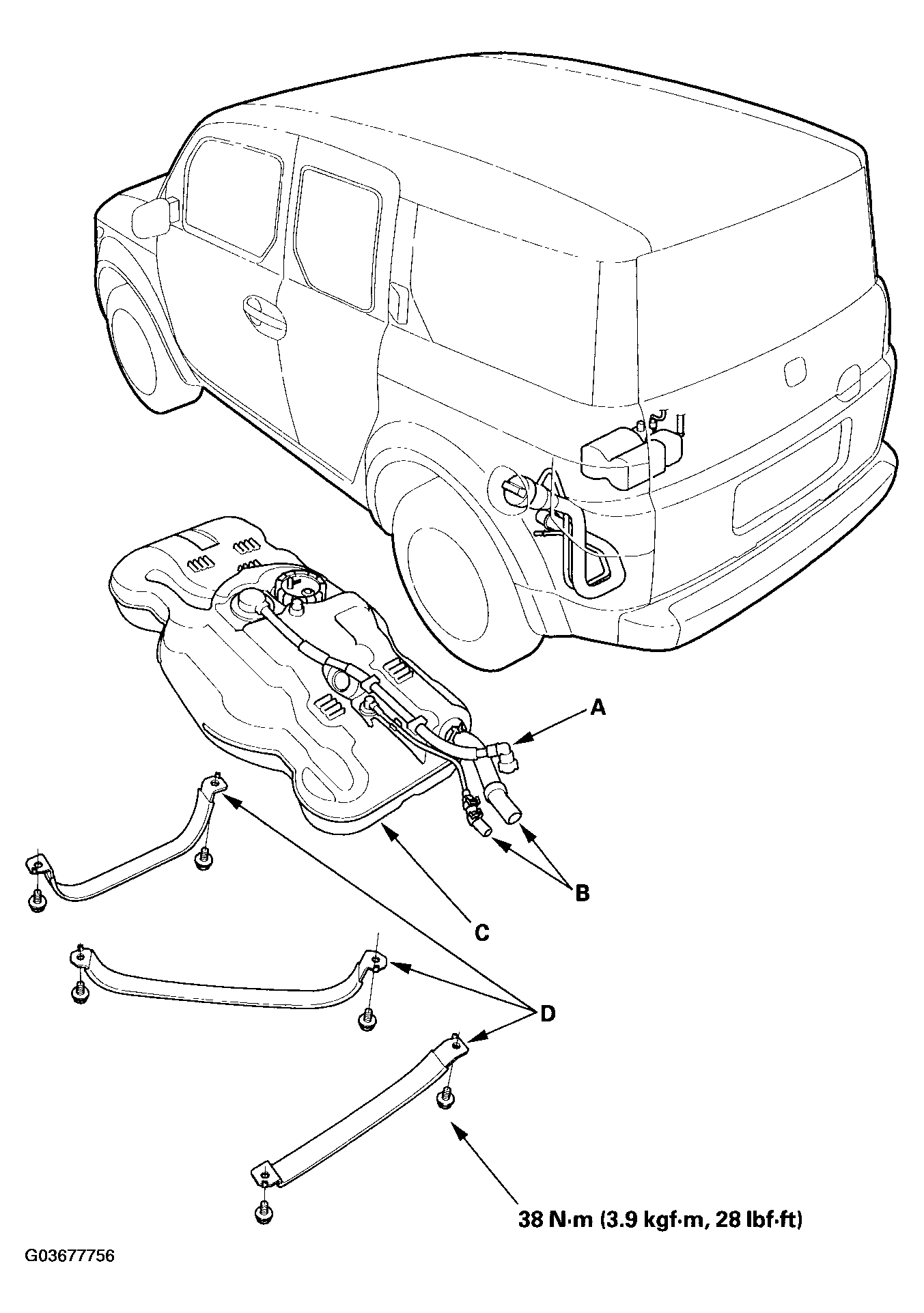 A

B

C

D

38 N·m (3.9 kgf·m, 28 lbf·ft)

G03677756