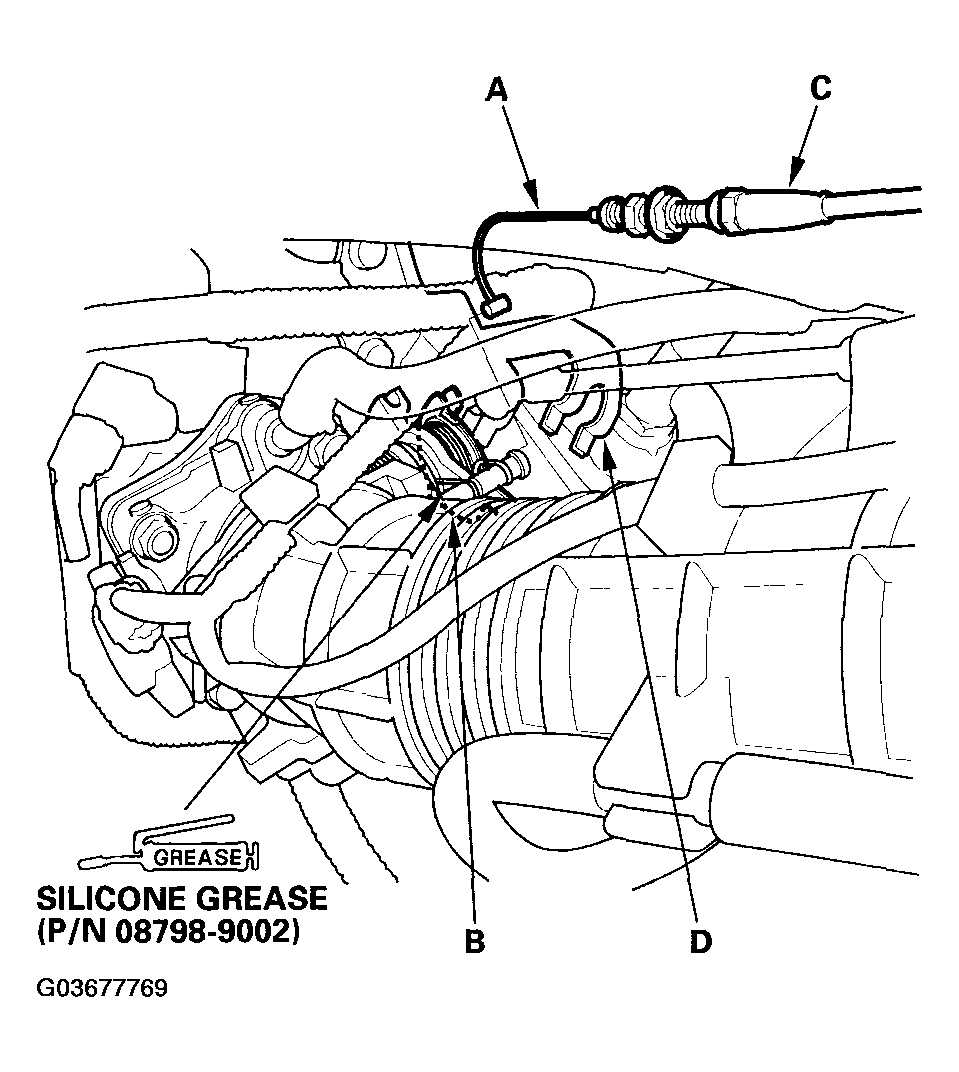 A

C

GREASE

SILICONE GREASE
(P/N 08798-9002)

B

D

G03677769