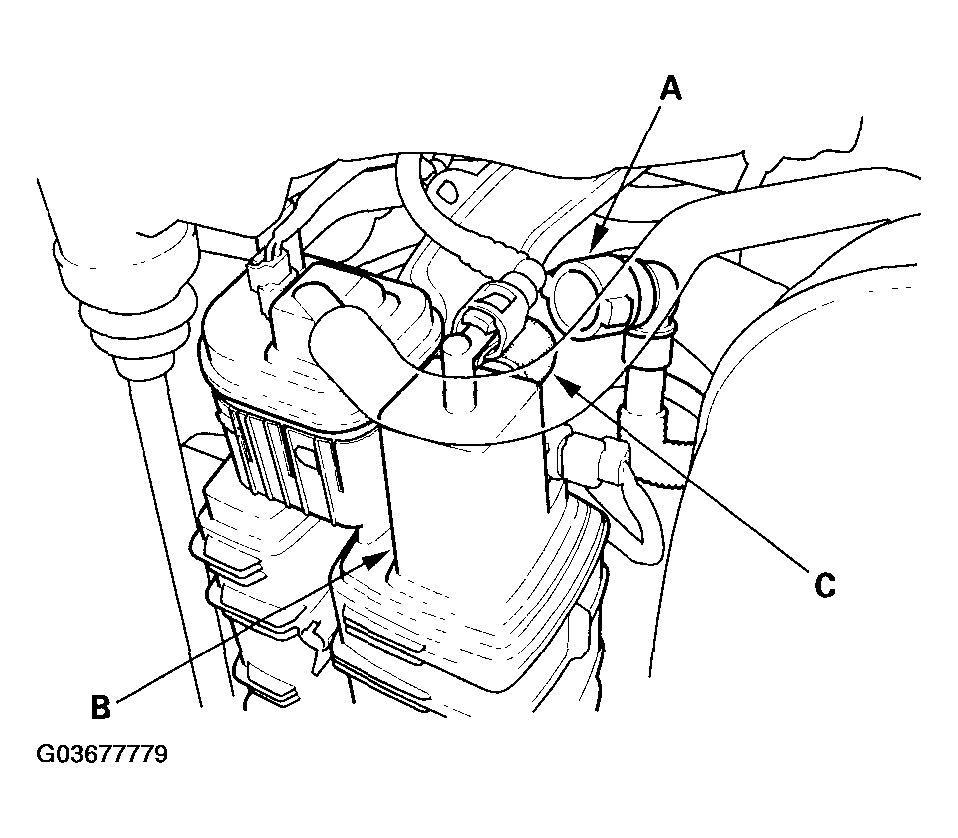 A

C

B

G03677779