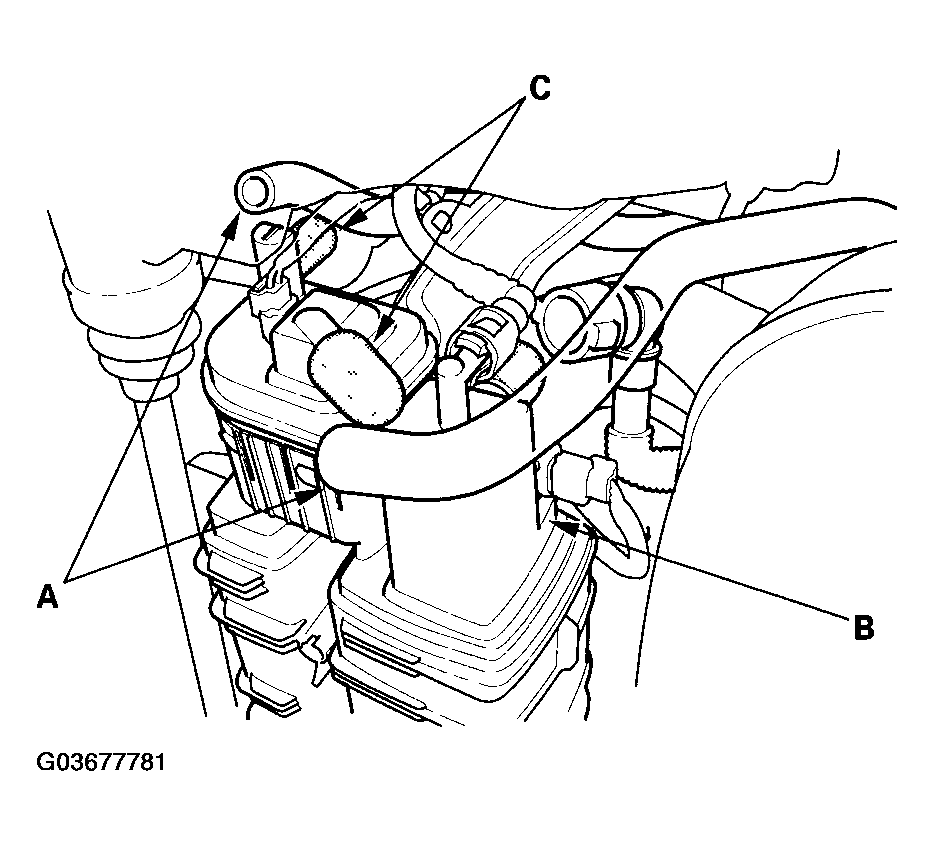 C
A
B
G03677781