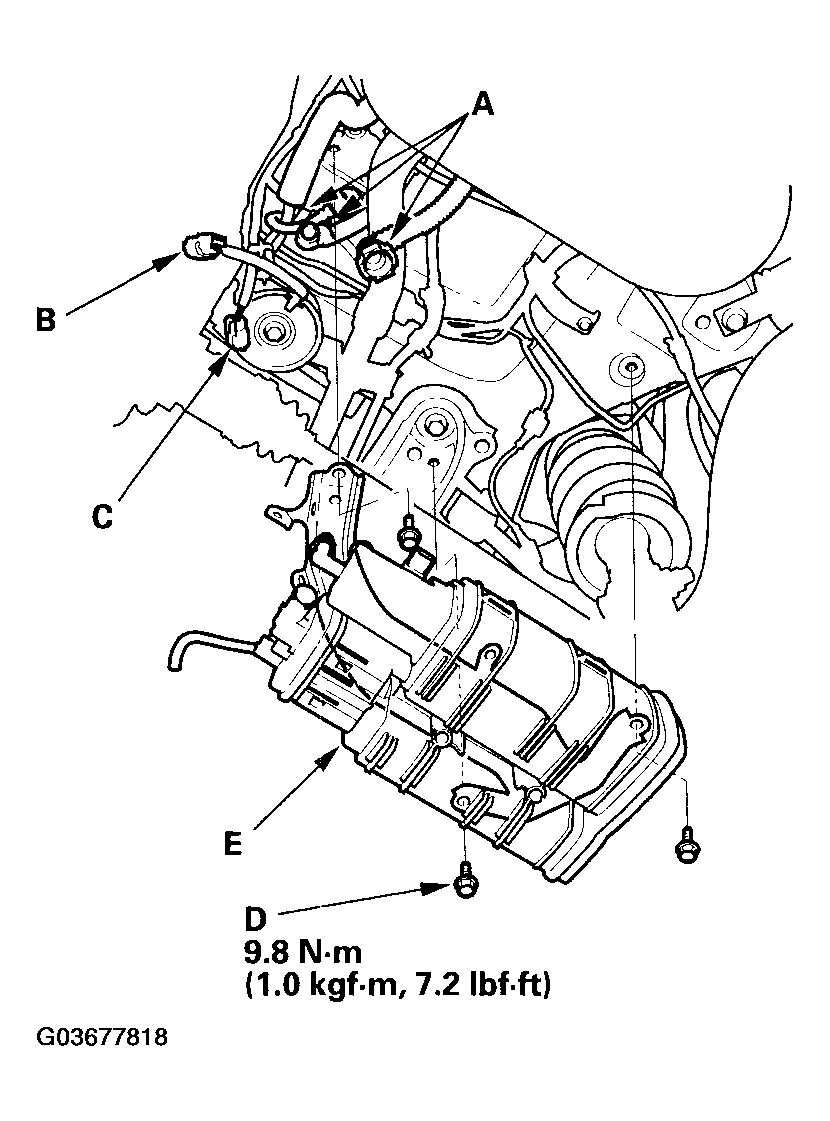 A

B

C

E

D
9.8 N·m
(1.0 kgf·m, 7.2 lbf·ft)

G03677818