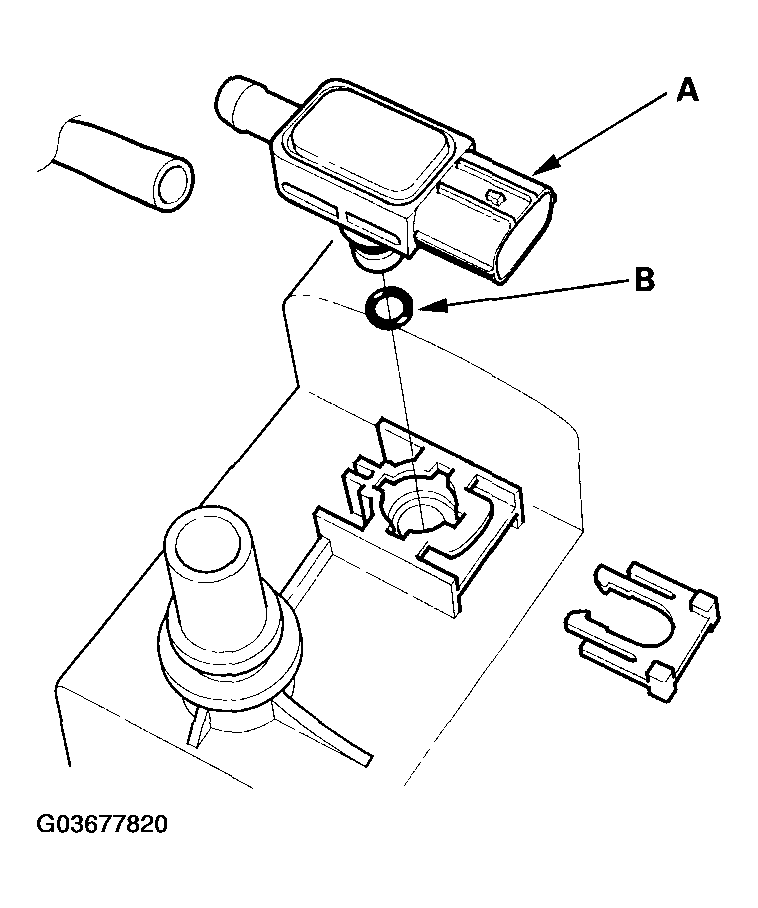 A
B
G03677820