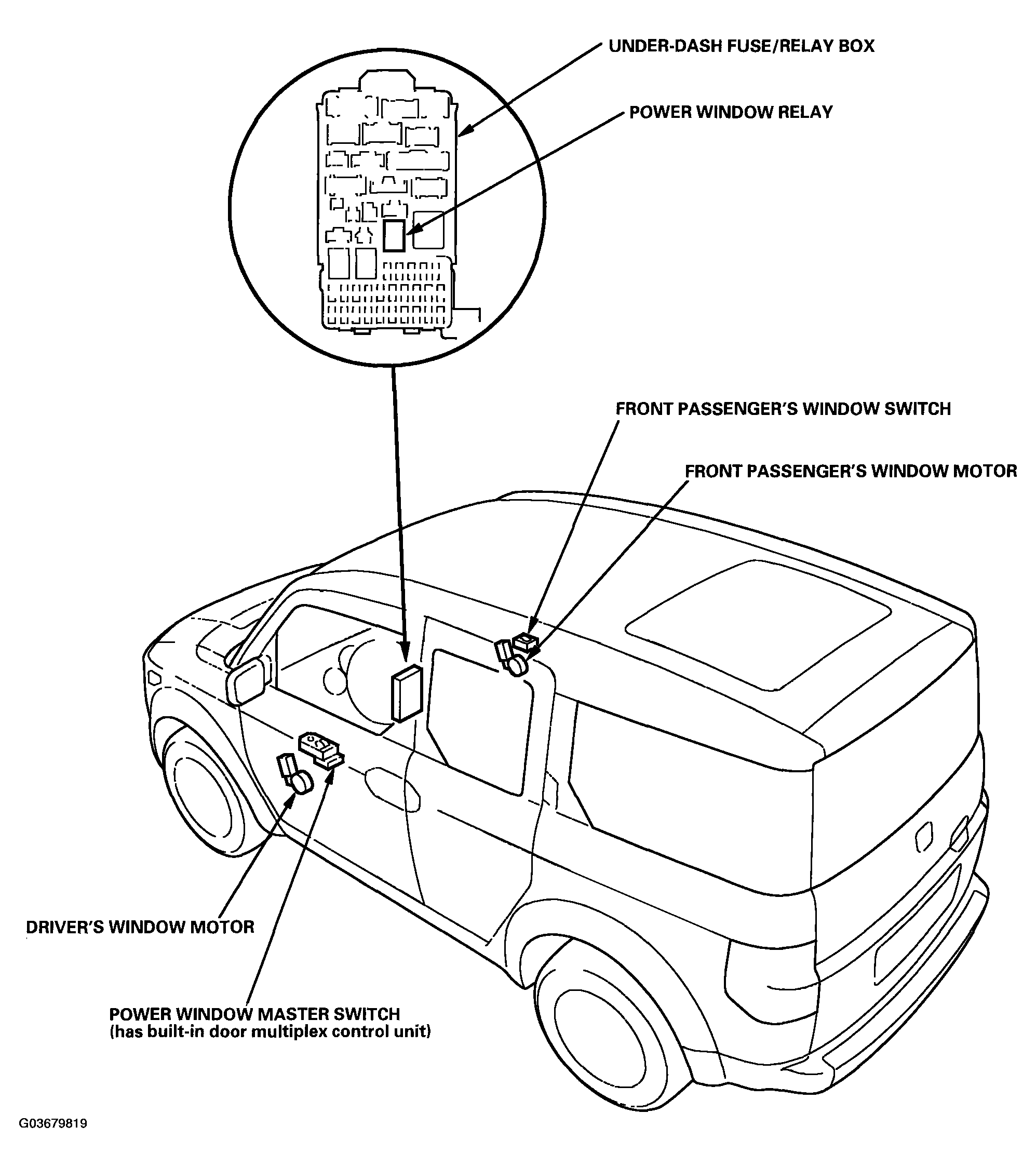 UNDER-DASH FUSE/RELAY BOX

POWER WINDOW RELAY

FRONT PASSENGER'S WINDOW SWITCH

FRONT PASSENGER'S WINDOW MOTOR

DRIVER'S WINDOW MOTOR

POWER WINDOW MASTER SWITCH
(has built-in door multiplex control unit)

G03679819