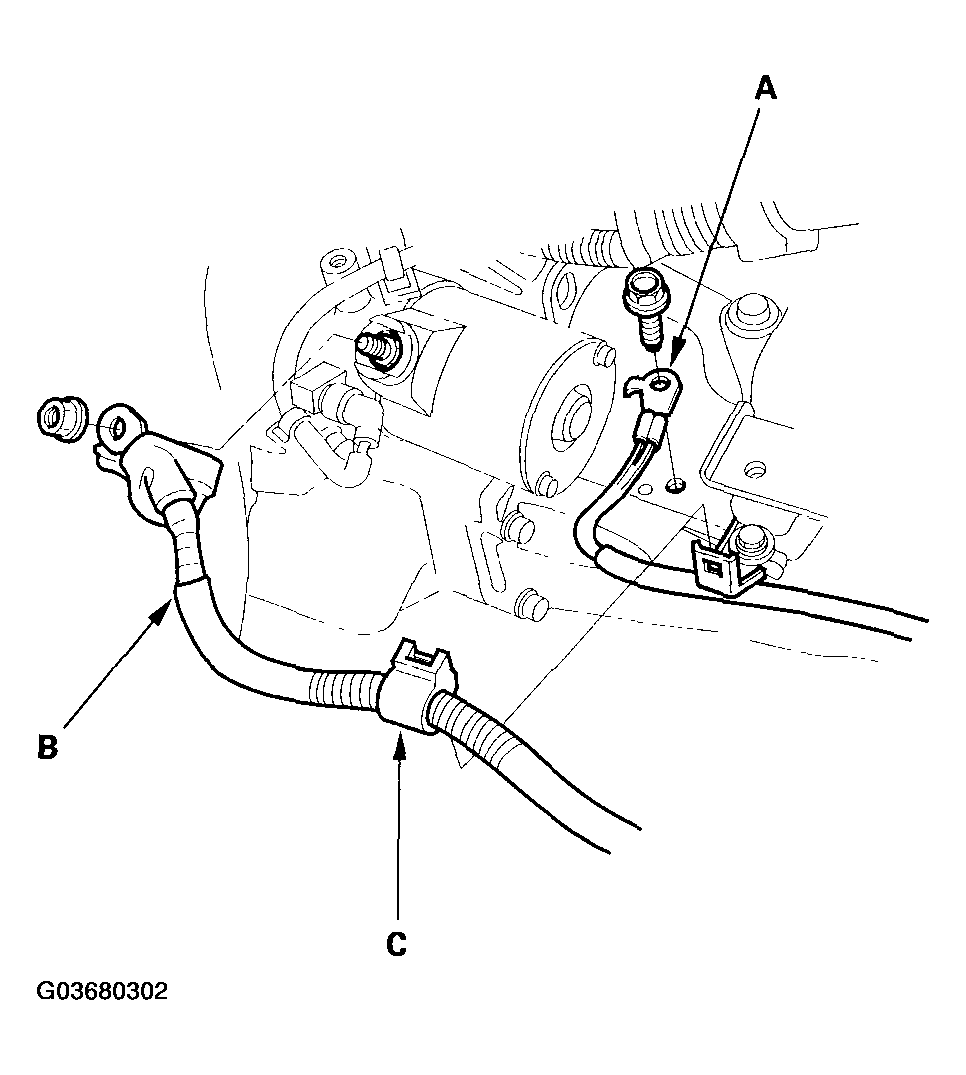 A

B

C

G03680302