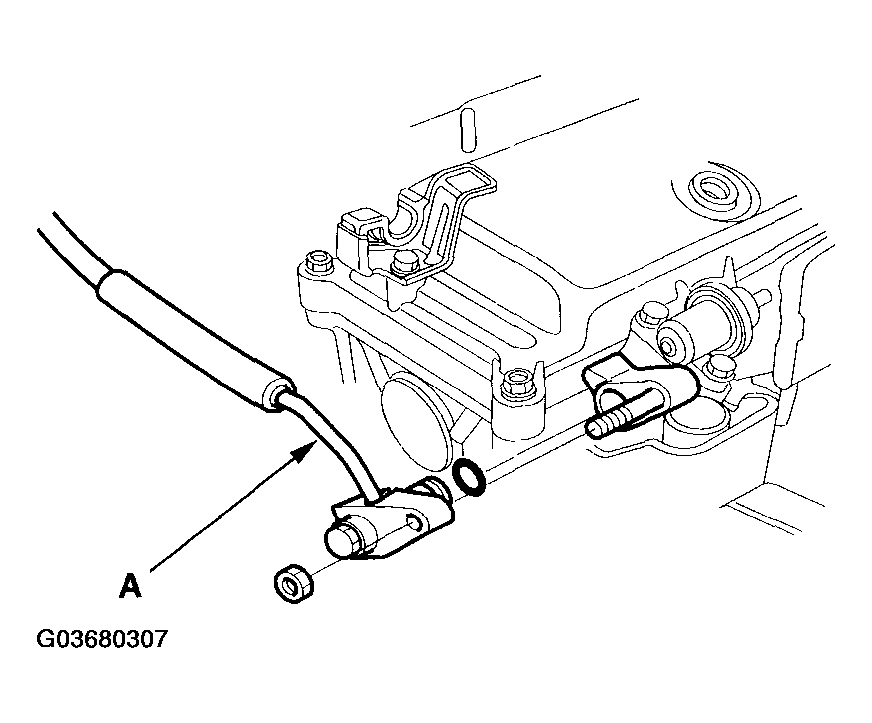 A

G03680307