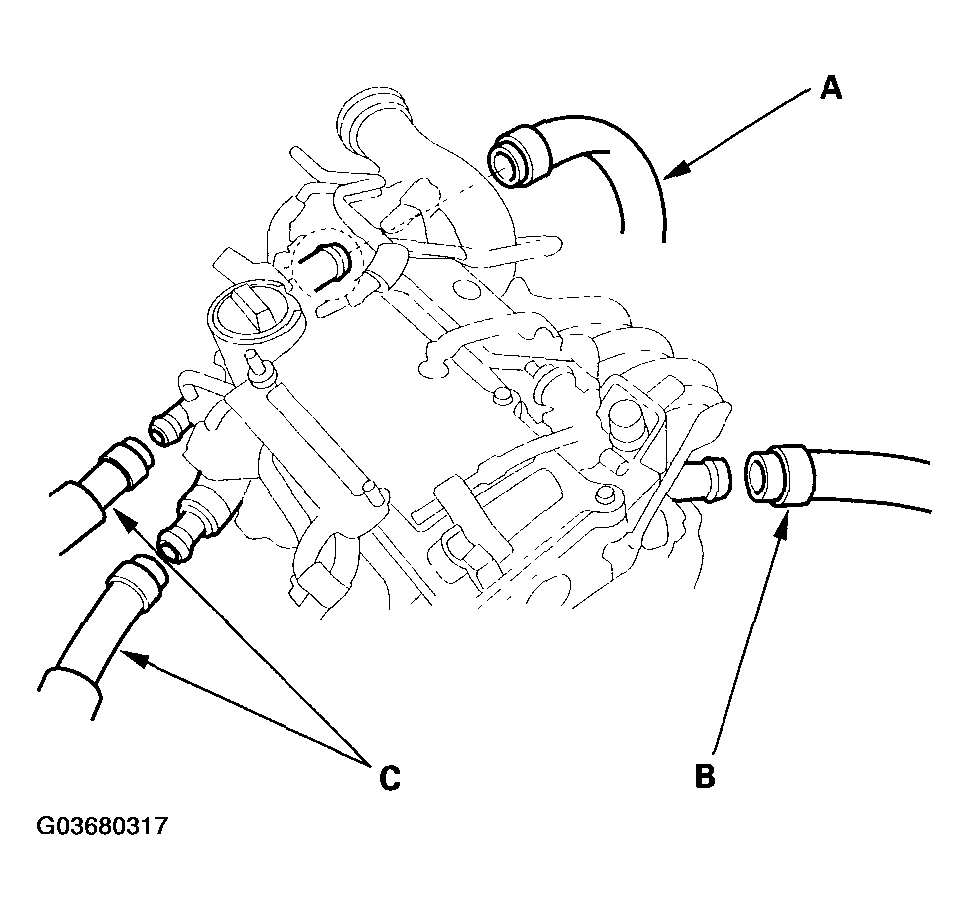 A

C

B

G03680317