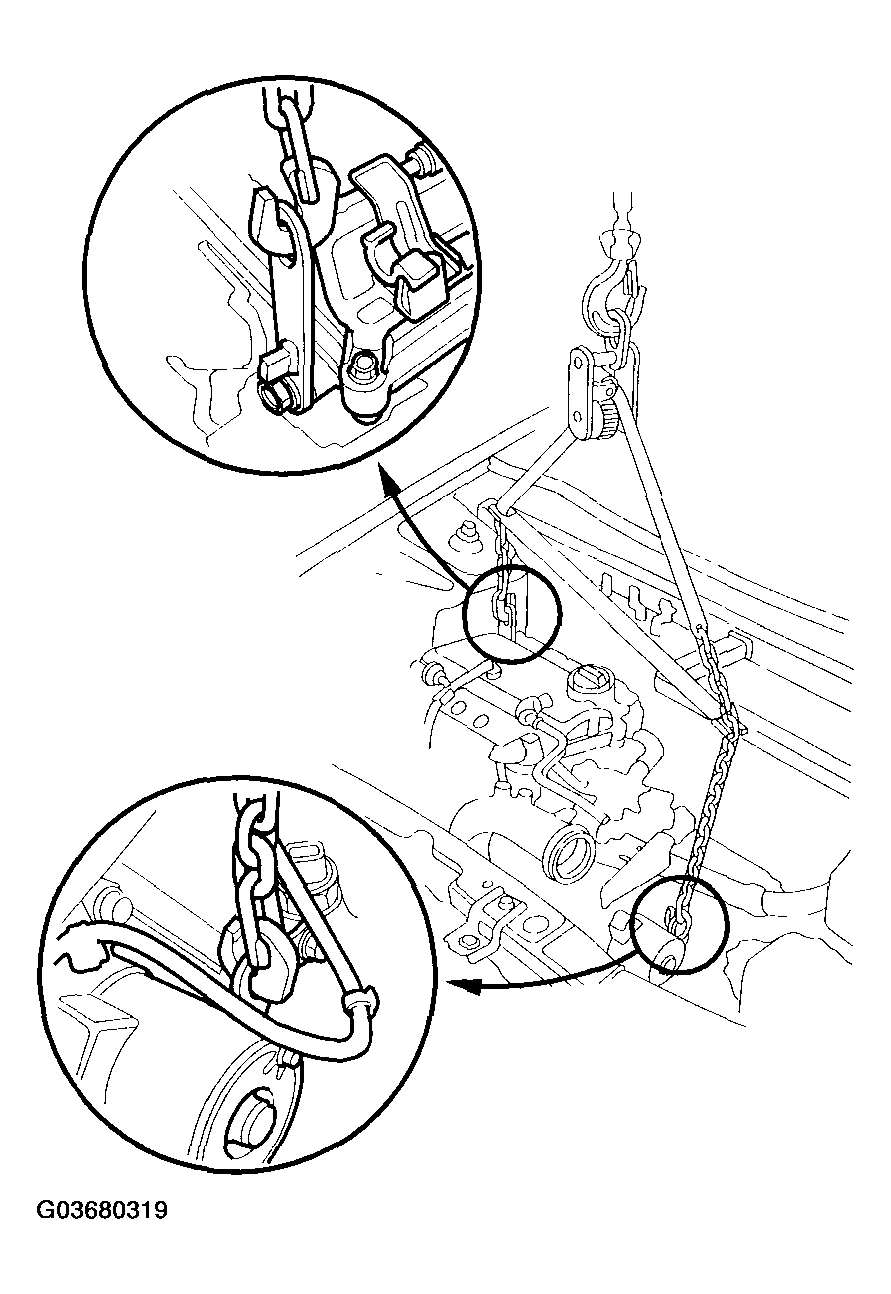 G03680319