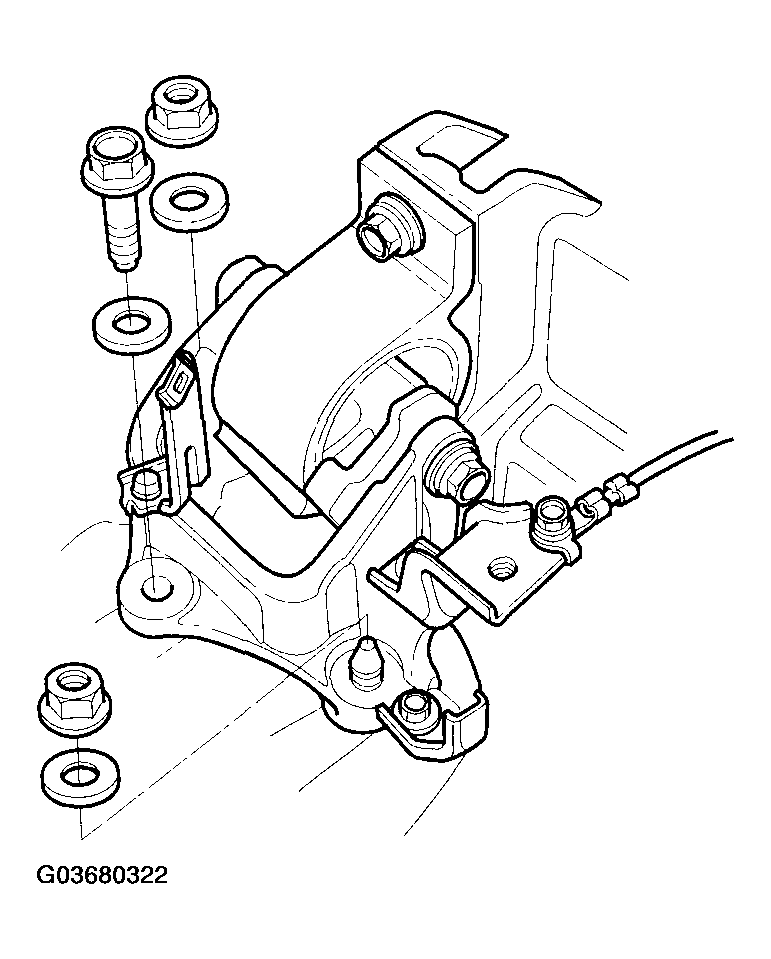 G03680322