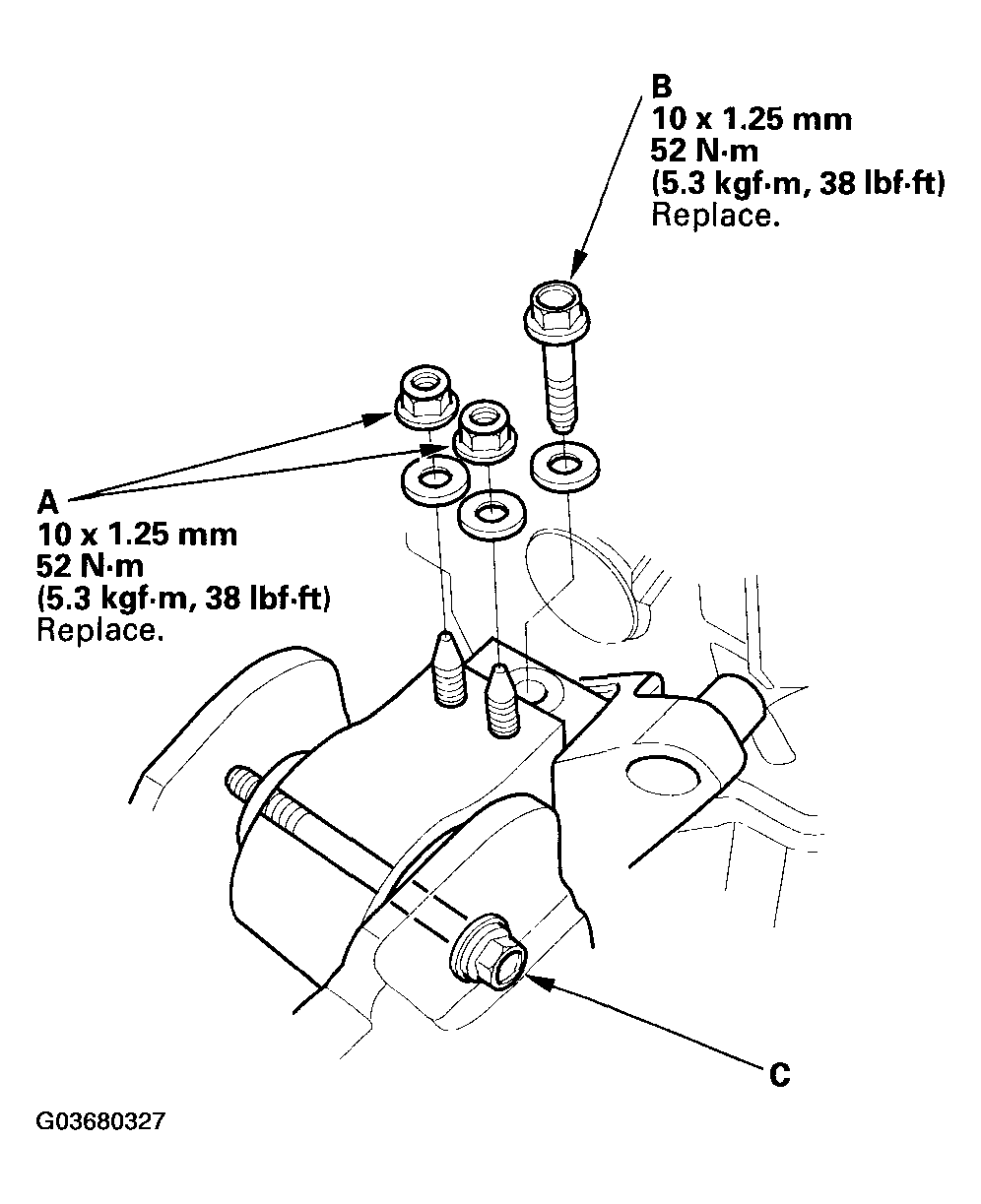 B
10 x 1.25 mm
52 N·m
(5.3 kgf·m, 38 lbf·ft)
Replace.

A
10 x 1.25 mm
52 N·m
(5.3 kgf·m, 38 lbf·ft)
Replace.

C

G03680327