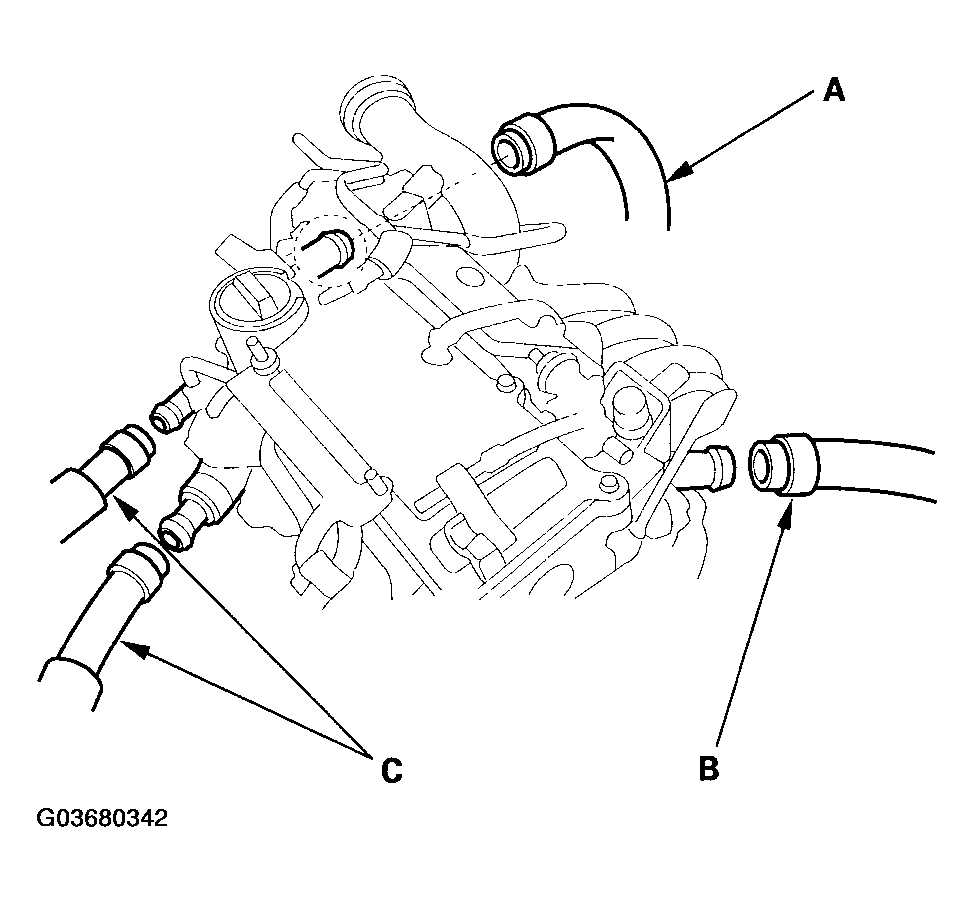 A

C

B

G03680342