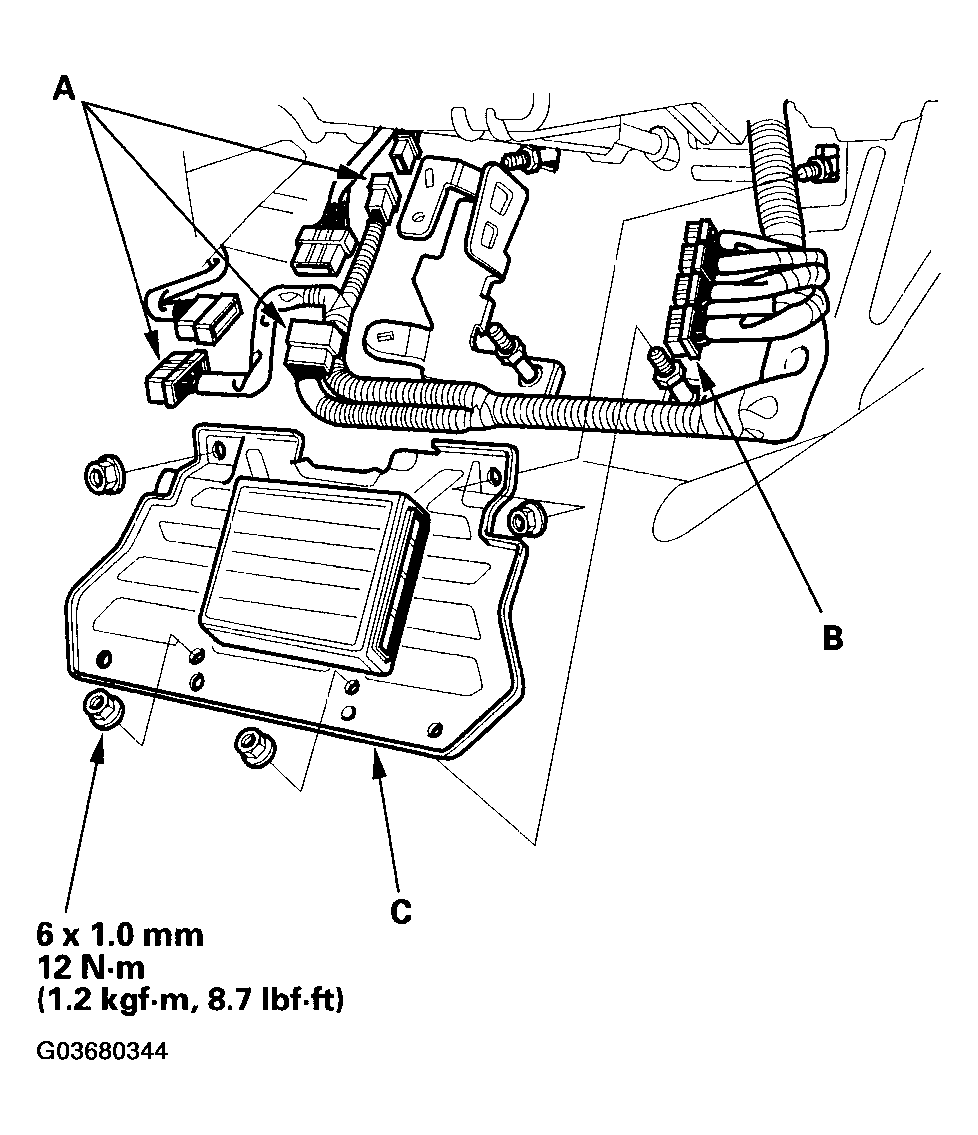 A

B

C

6 x 1.0 mm
12 N·m
(1.2 kgf·m, 8.7 lbf·ft)

G03680344