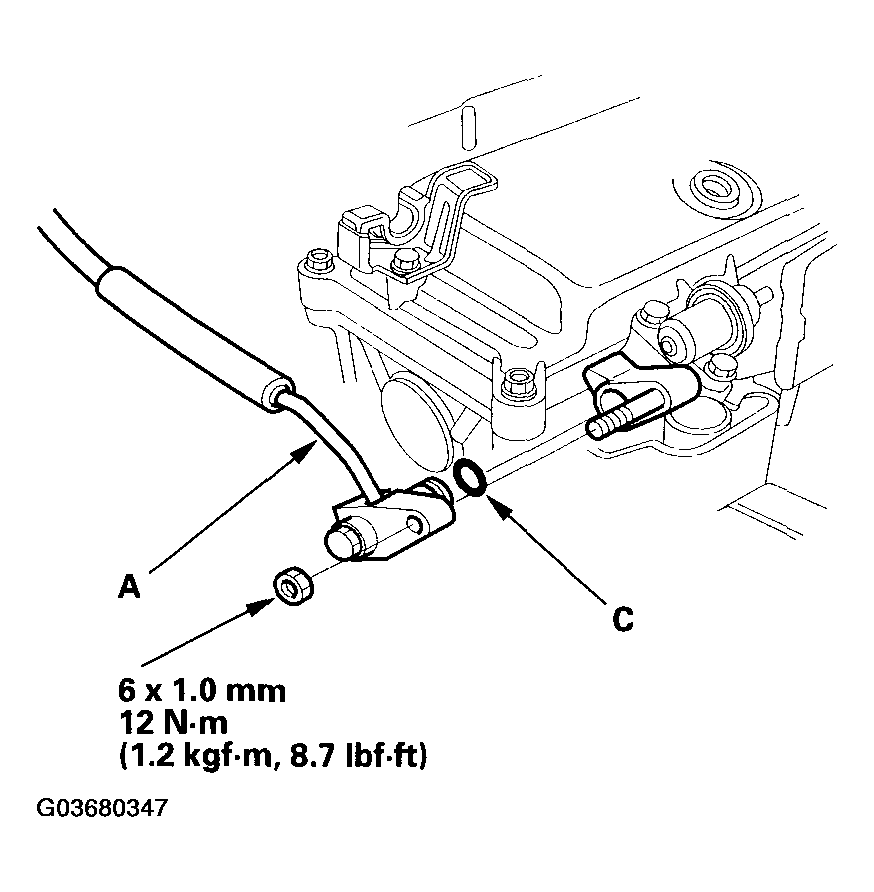 A

C

6 x 1.0 mm
12 N·m
(1.2 kgf·m, 8.7 lbf·ft)

G03680347