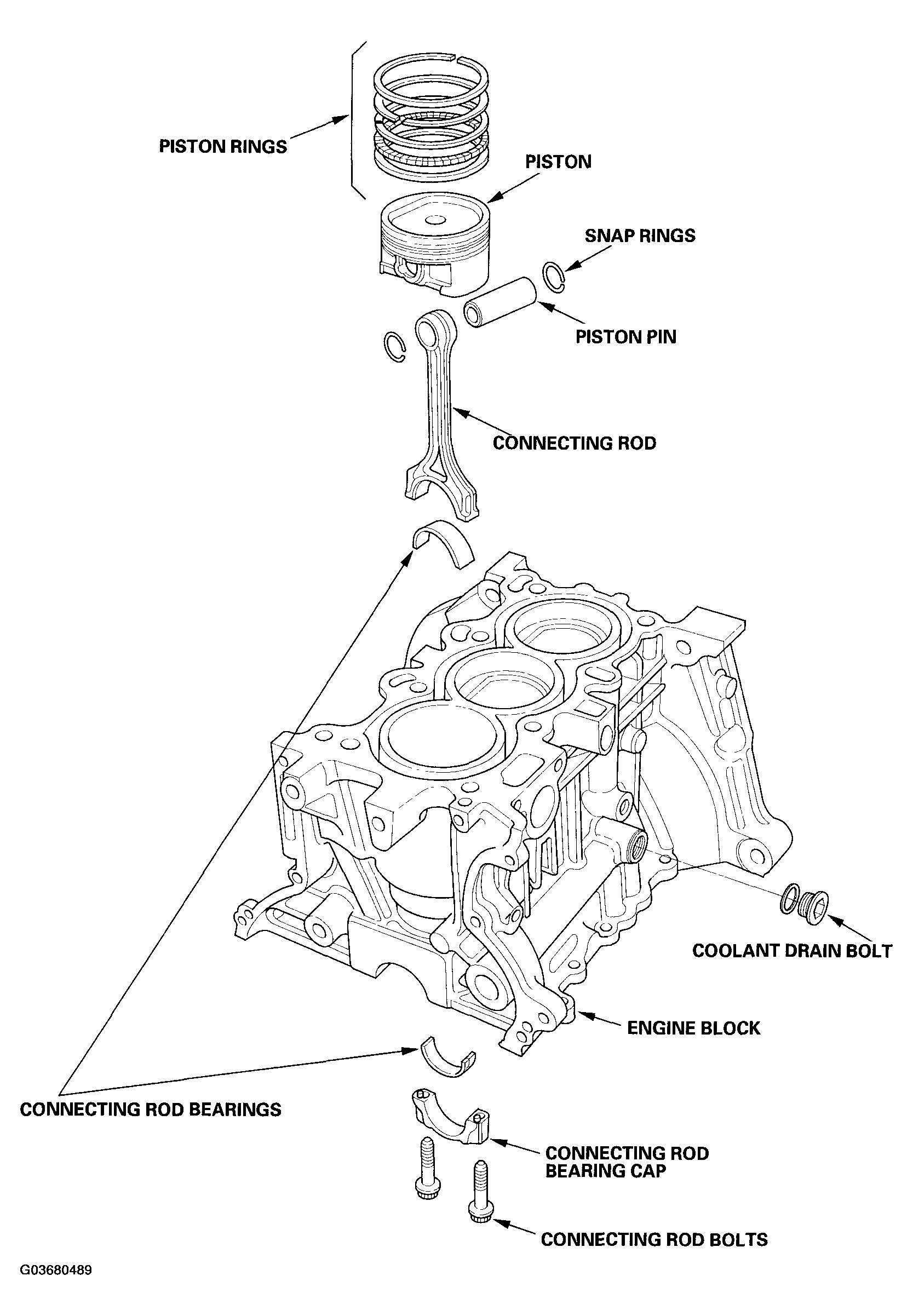 PISTON RINGS

PISTON

SNAP RINGS

PISTON PIN

CONNECTING ROD

COOLANT DRAIN BOLT

ENGINE BLOCK

CONNECTING ROD BEARINGS

CONNECTING ROD BEARING CAP

CONNECTING ROD BOLTS

G03680489