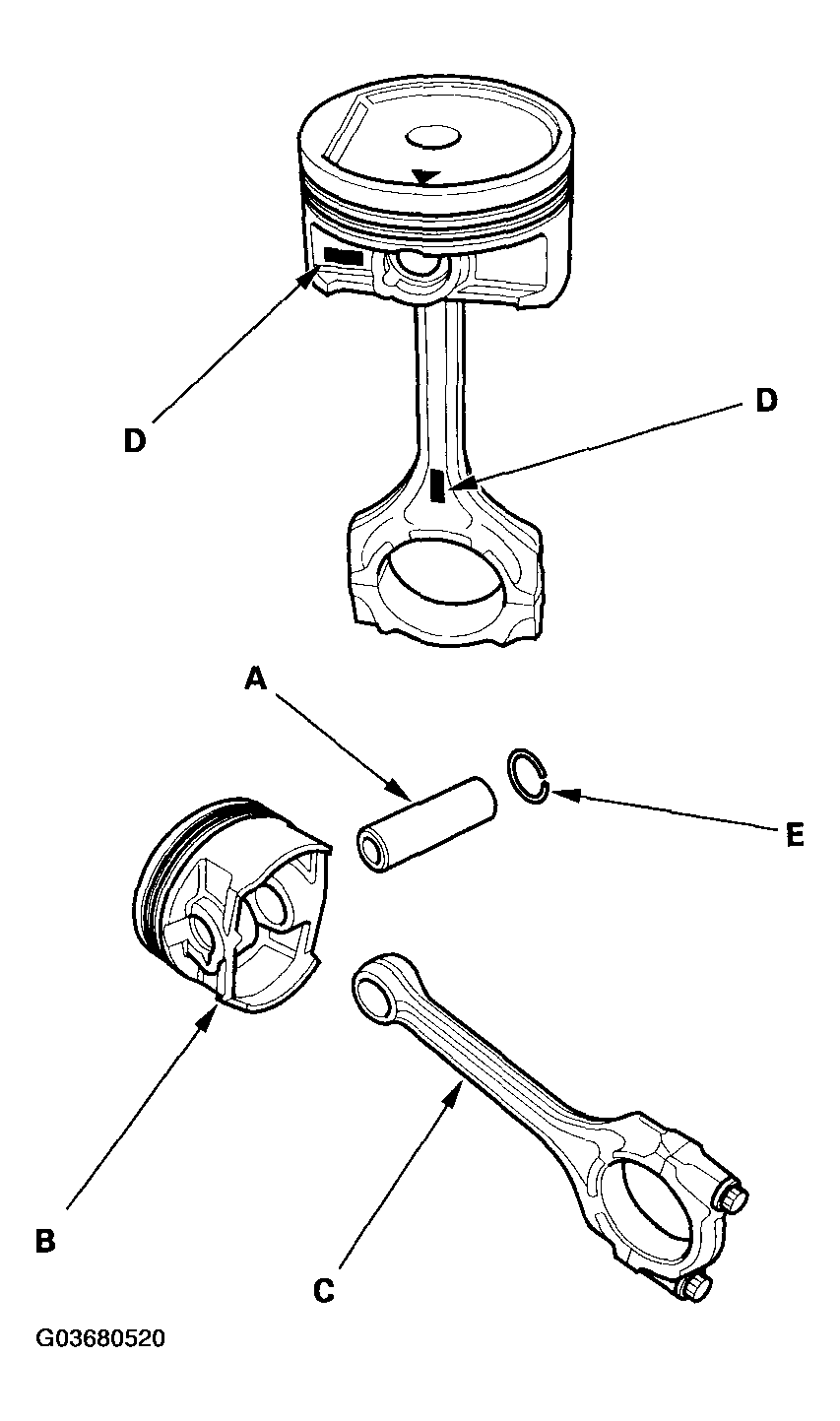 D

D

A

E

B

C

G03680520