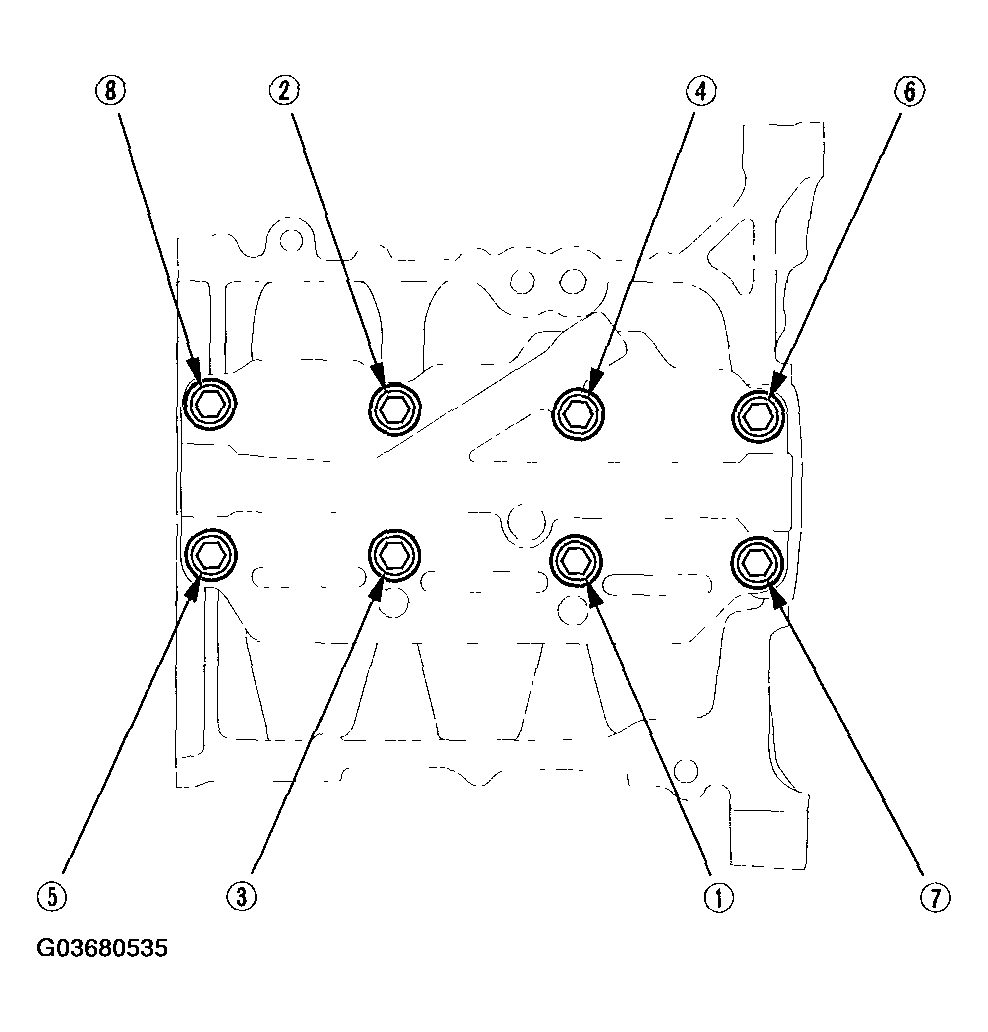 8
2
4
6
5
3
1
7
G03680535