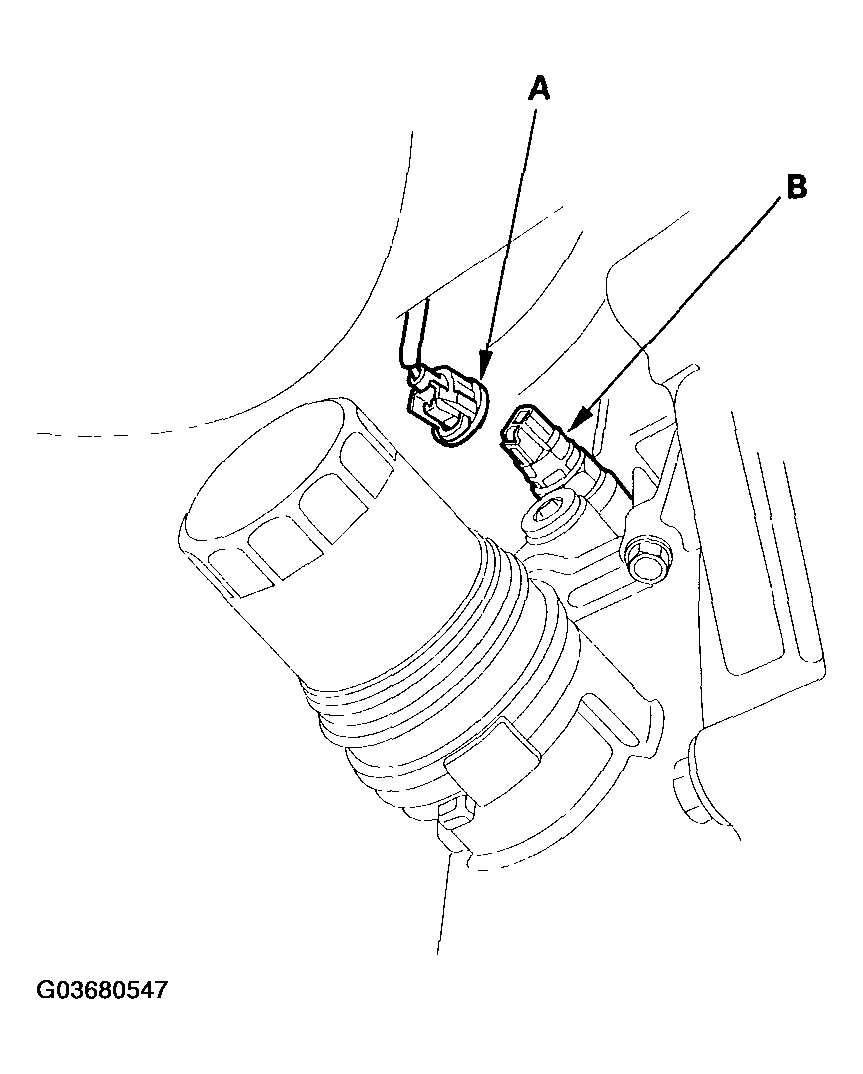 A

B

G03680547