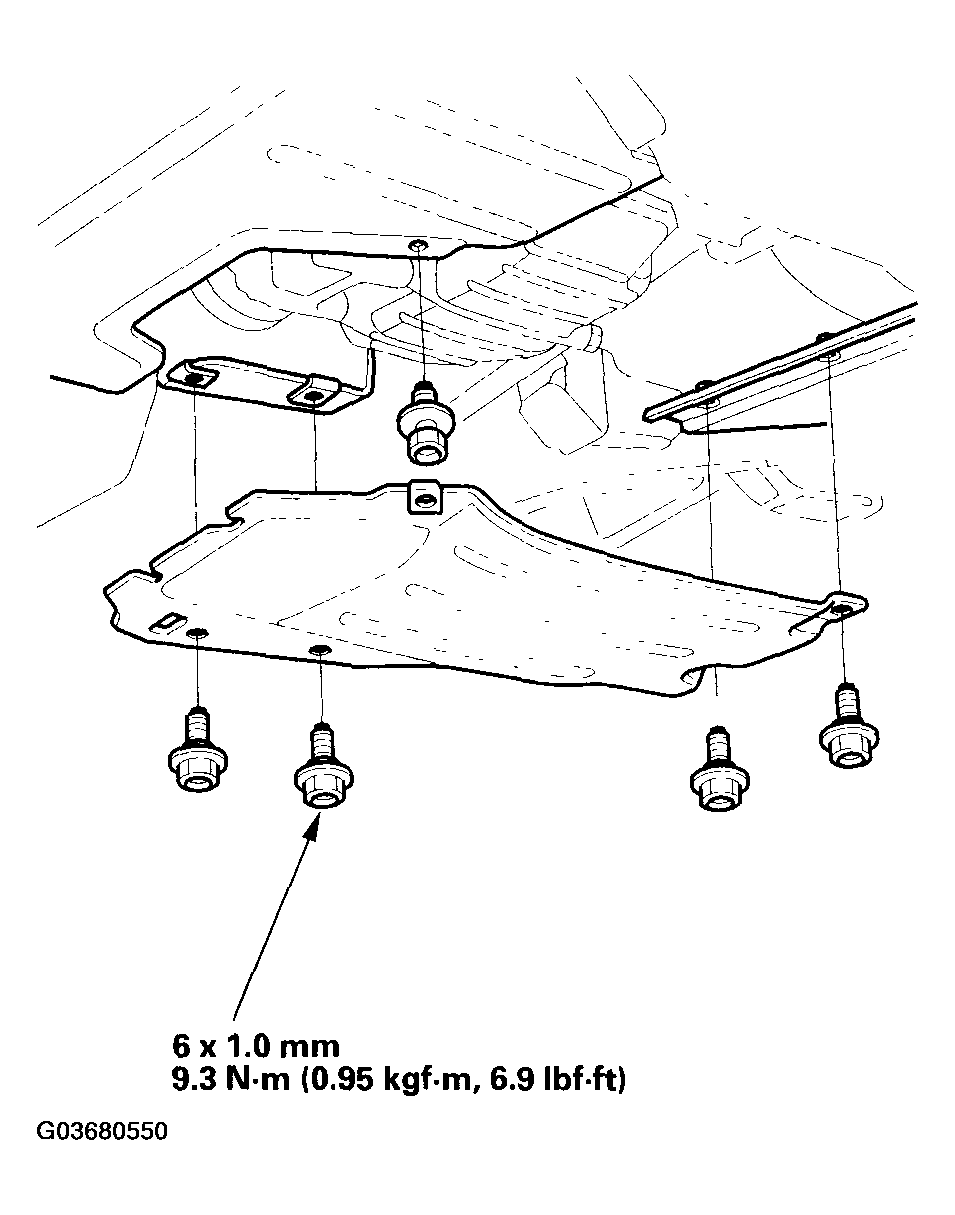 6 x 1.0 mm
9.3 N·m (0.95 kgf·m, 6.9 lbf·ft)

G03680550