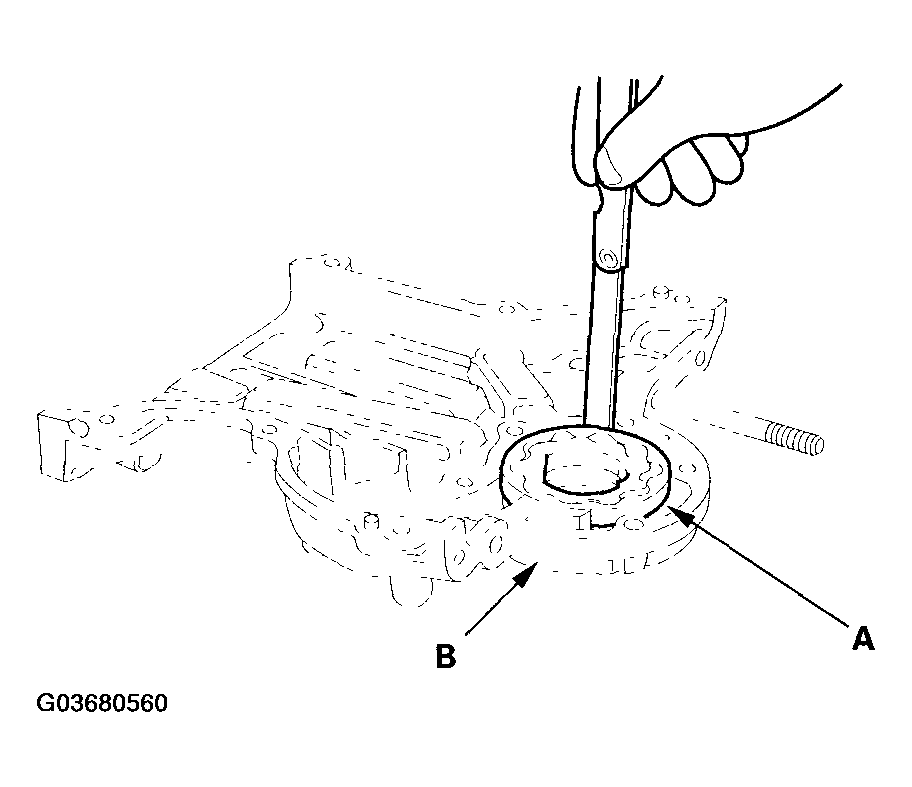 A

B

G03680560