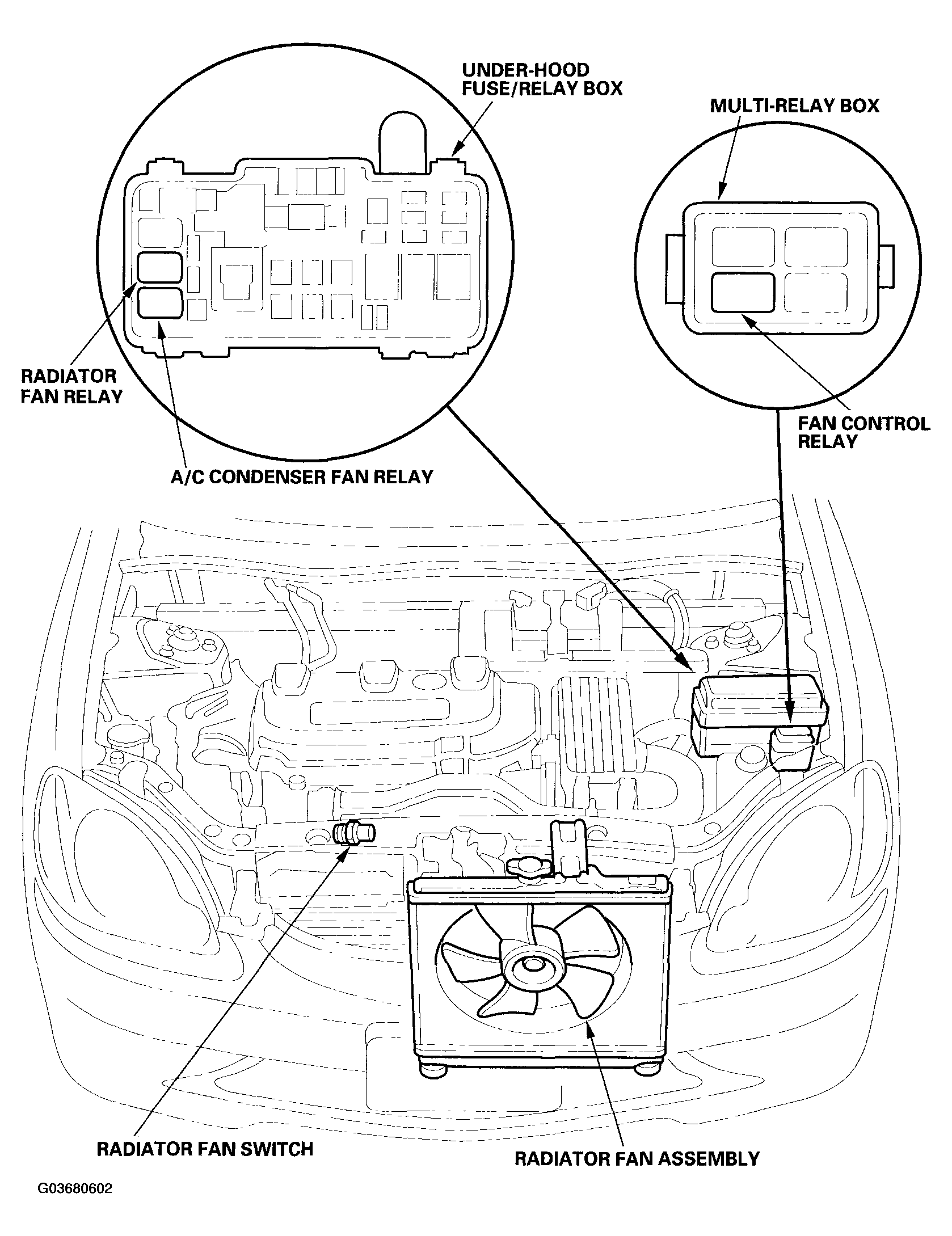 UNDER-HOOD FUSE/RELAY BOX

MULTI-RELAY BOX

RADIATOR FAN RELAY

FAN CONTROL RELAY

A/C CONDENSER FAN RELAY

RADIATOR FAN SWITCH

RADIATOR FAN ASSEMBLY

G03680602