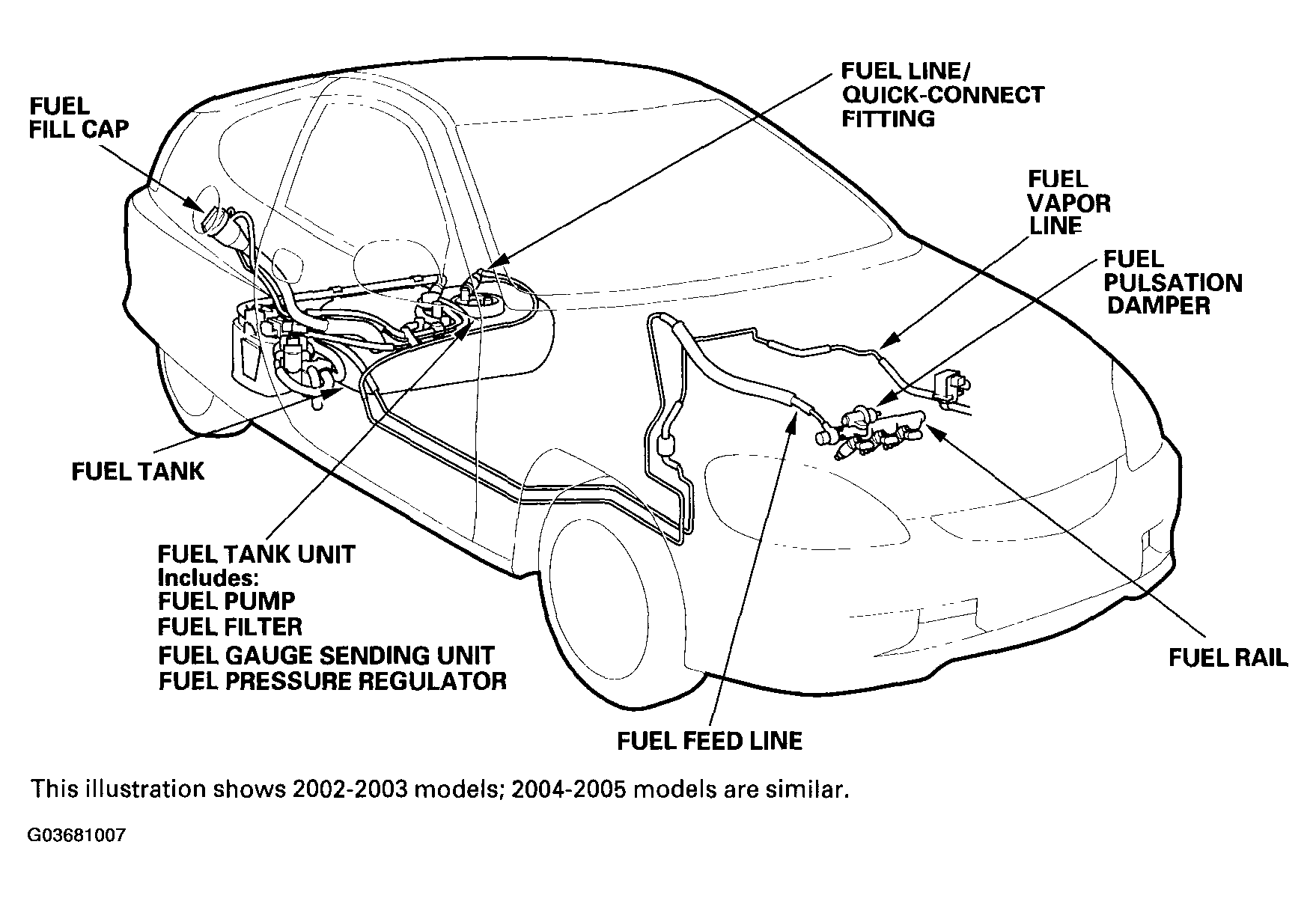 FUEL FILL CAP

FUEL LINE/ QUICK-CONNECT FITTING

FUEL VAPOR LINE

FUEL PULSATION DAMPER

FUEL TANK

FUEL TANK UNIT
Includes:
FUEL PUMP
FUEL FILTER
FUEL GAUGE SENDING UNIT
FUEL PRESSURE REGULATOR

FUEL RAIL

FUEL FEED LINE

This illustration shows 2002-2003 models; 2004-2005 models are similar.

G03681007