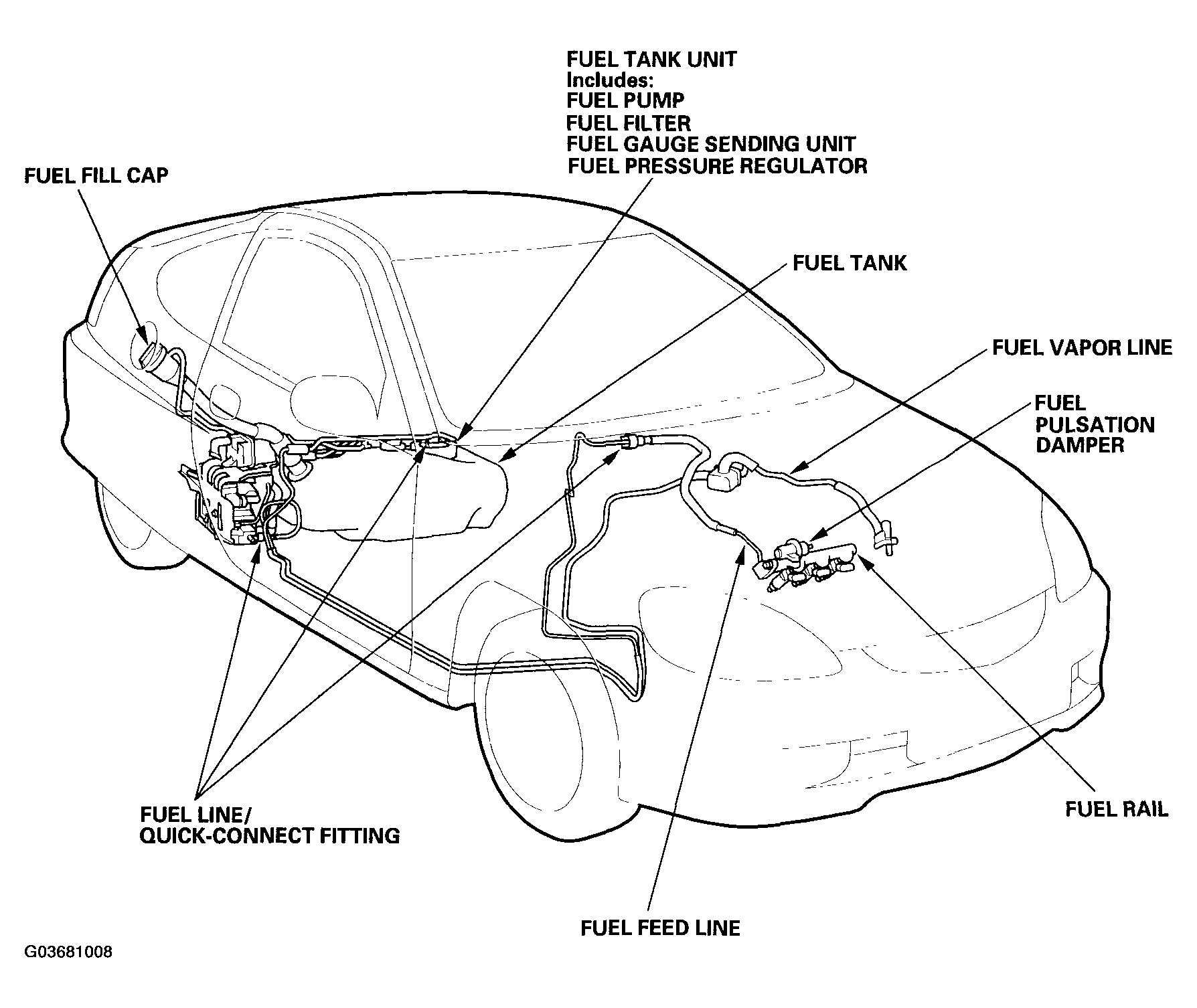 FUEL TANK UNIT
Includes:
FUEL PUMP
FUEL FILTER
FUEL GAUGE SENDING UNIT
FUEL PRESSURE REGULATOR

FUEL FILL CAP

FUEL TANK

FUEL VAPOR LINE

FUEL PULSATION DAMPER

FUEL LINE/
QUICK-CONNECT FITTING

FUEL RAIL

FUEL FEED LINE

G03681008