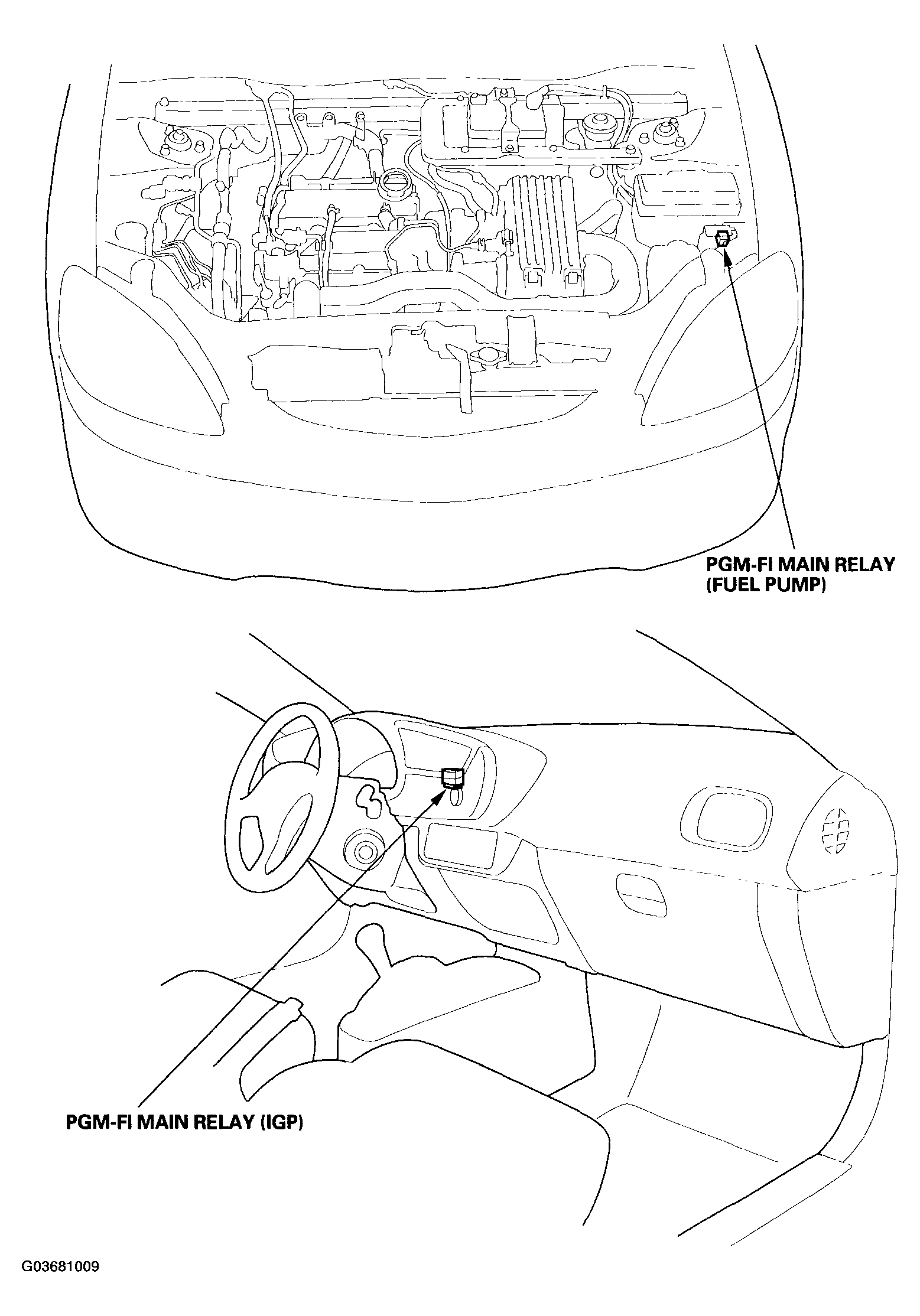 PGM-FI MAIN RELAY (FUEL PUMP)

PGM-FI MAIN RELAY (IGP)

G03681009