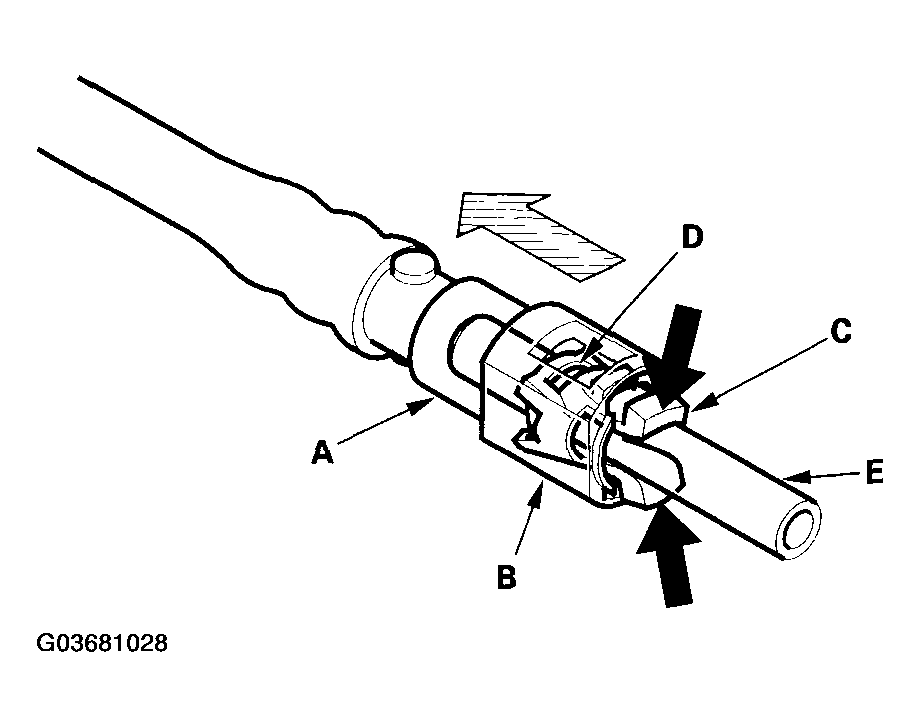 D
C
A
E
B
G03681028