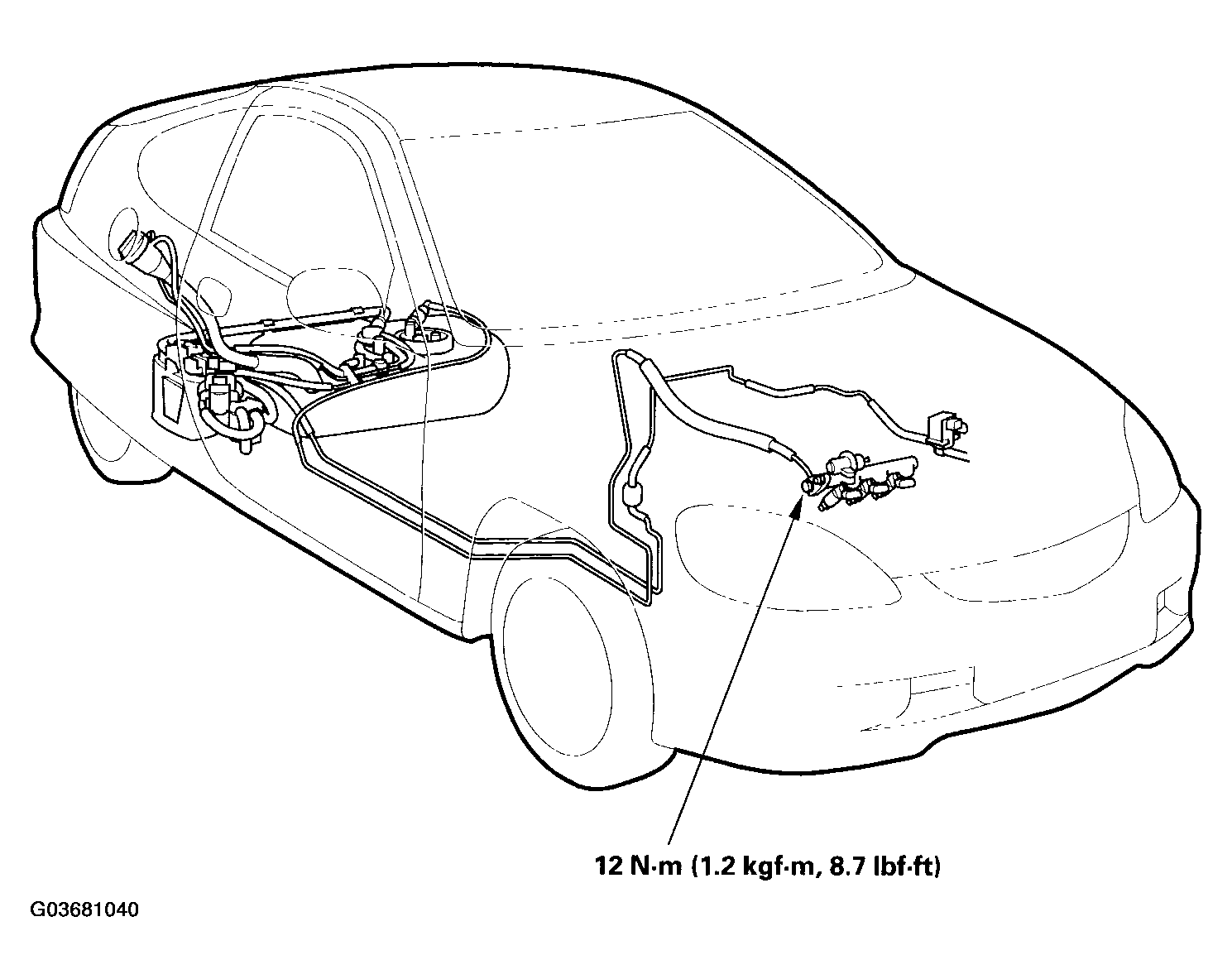 12 N·m (1.2 kgf·m, 8.7 lbf·ft)

G03681040