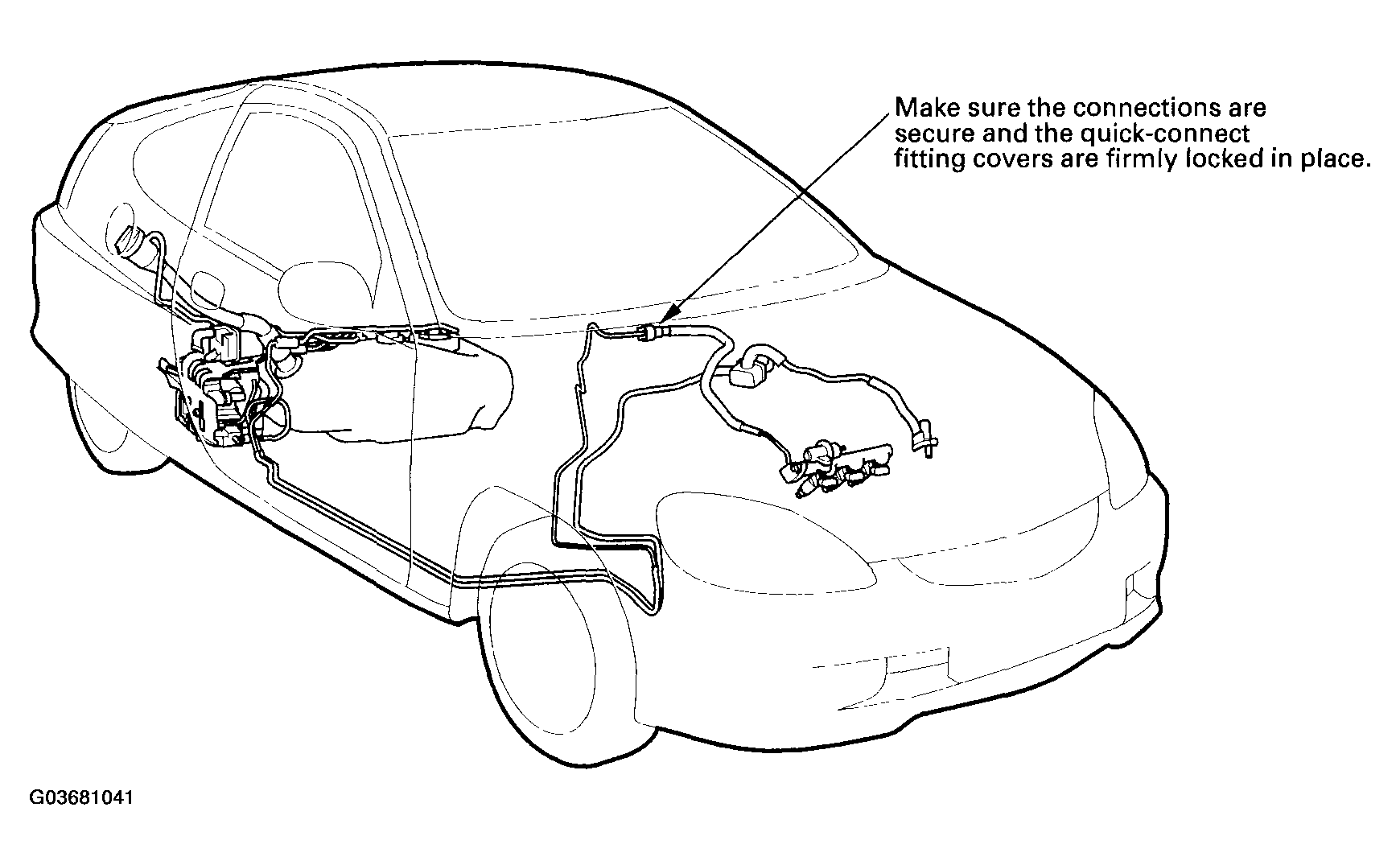 Make sure the connections are secure and the quick-connect fitting covers are firmly locked in place.

G03681041