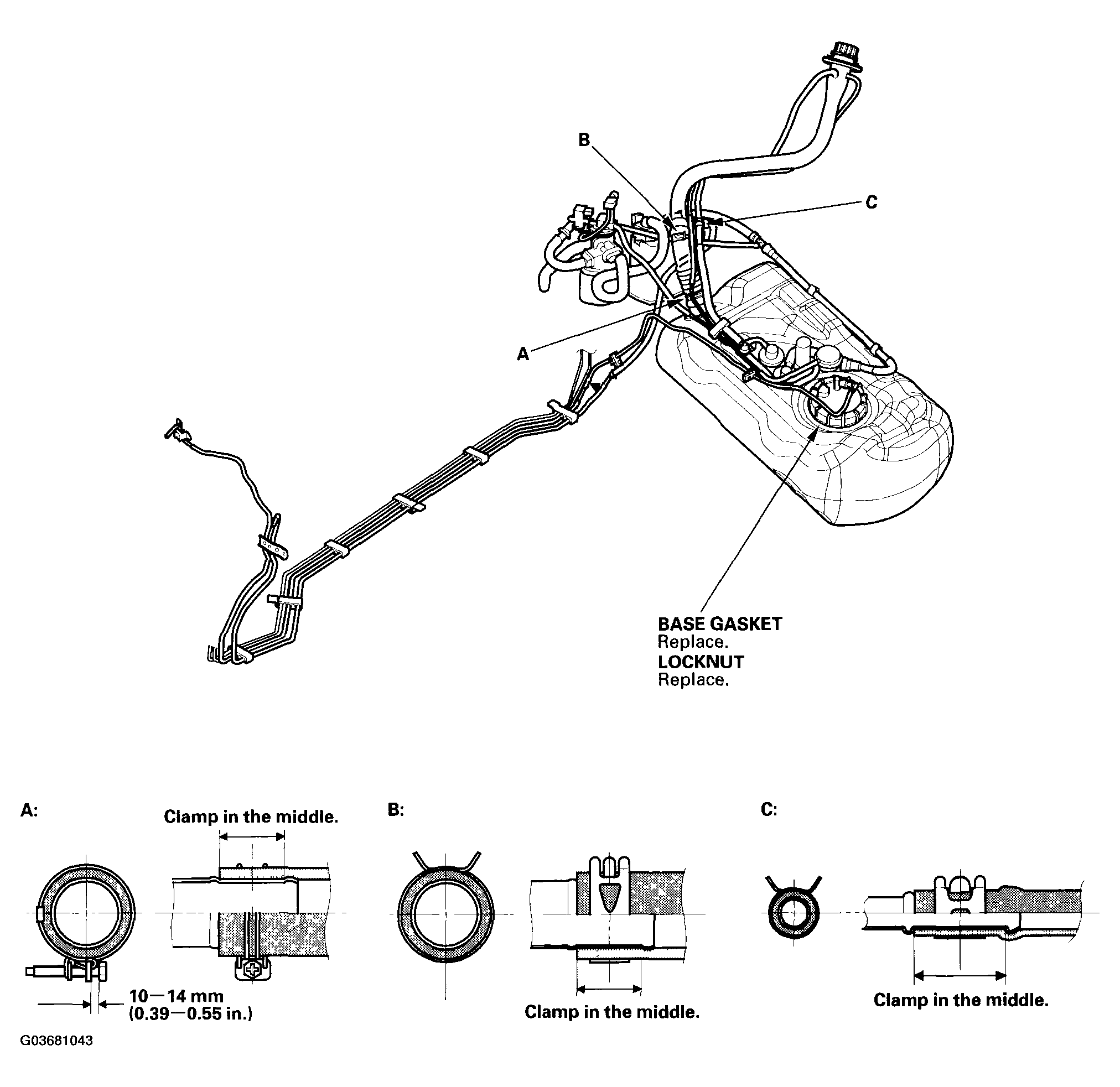 B

C

A

BASE GASKET
Replace.
LOCKNUT
Replace.

A:

Clamp in the middle.

10—14 mm
(0.39—0.55 in.)

B:

Clamp in the middle.

C:

Clamp in the middle.

G03681043