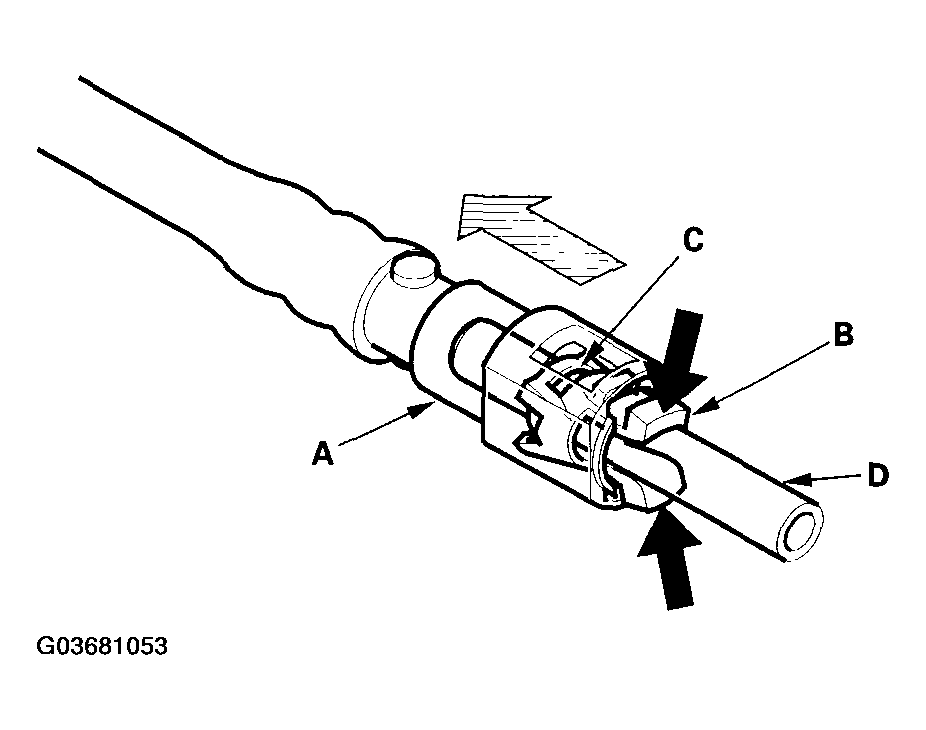 C
B
A
D
G03681053