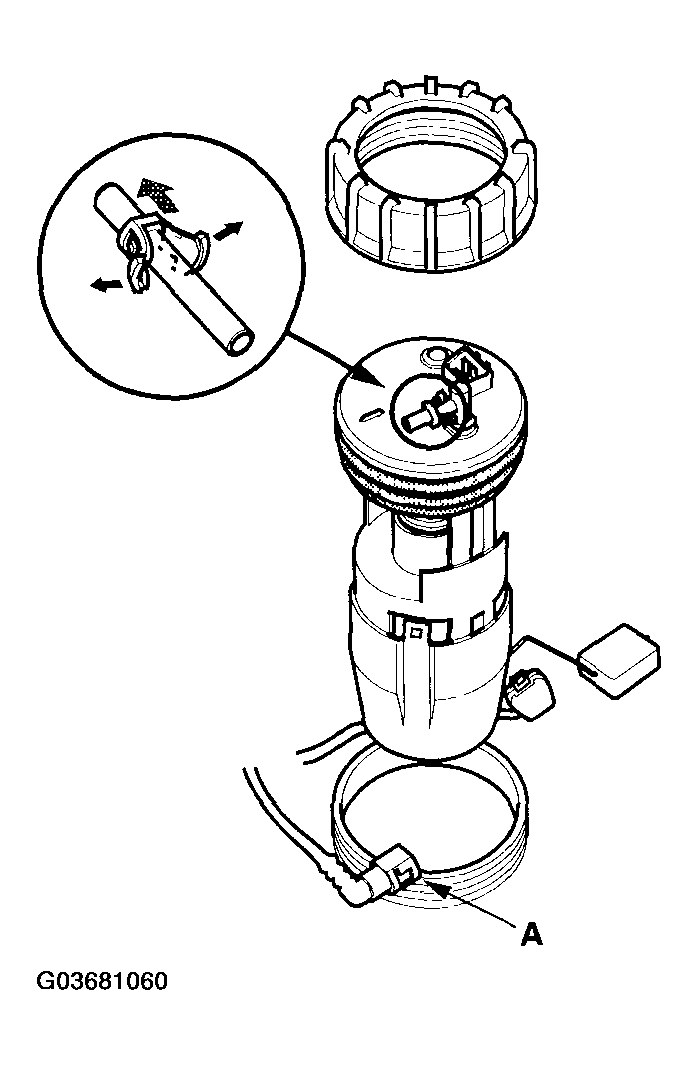 A

G03681060