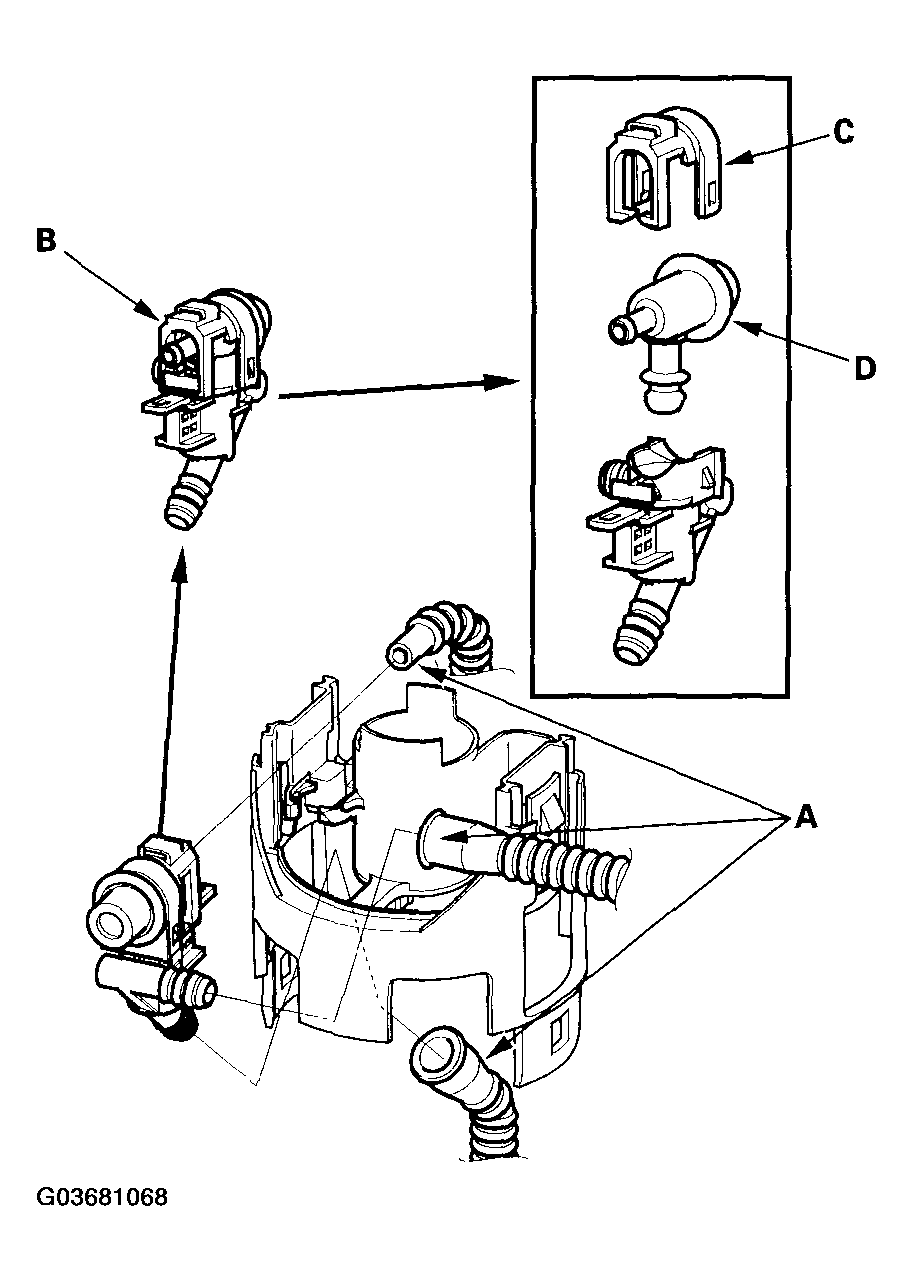 B

C

D

A

G03681068