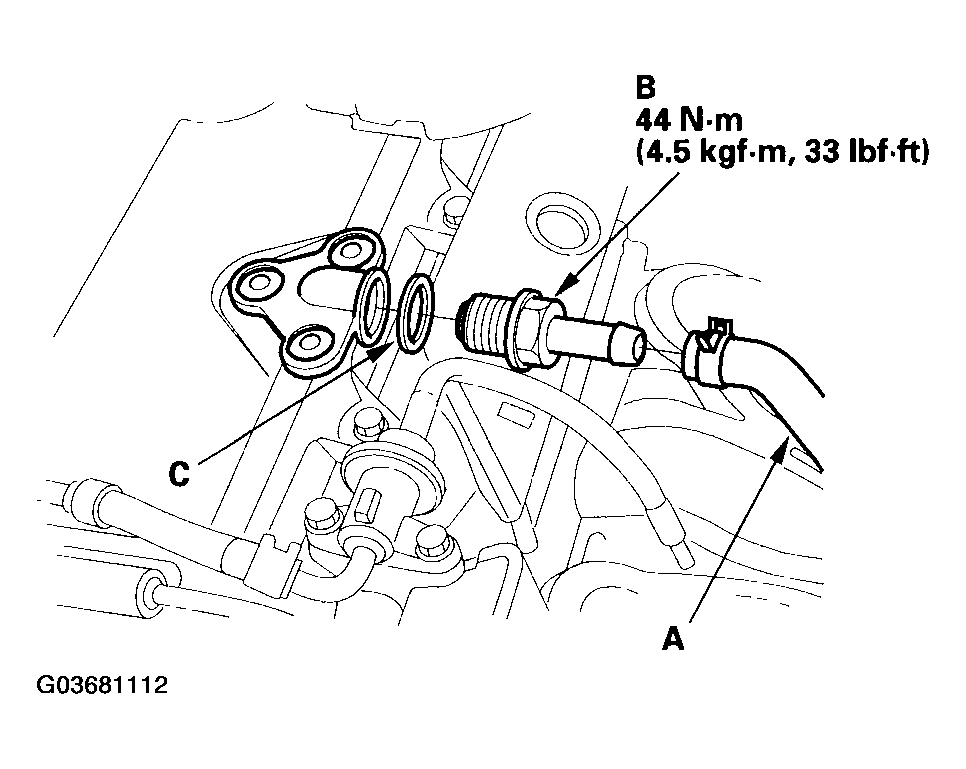 B
44 N·m
(4.5 kgf·m, 33 lbf·ft)

C

A

G03681112