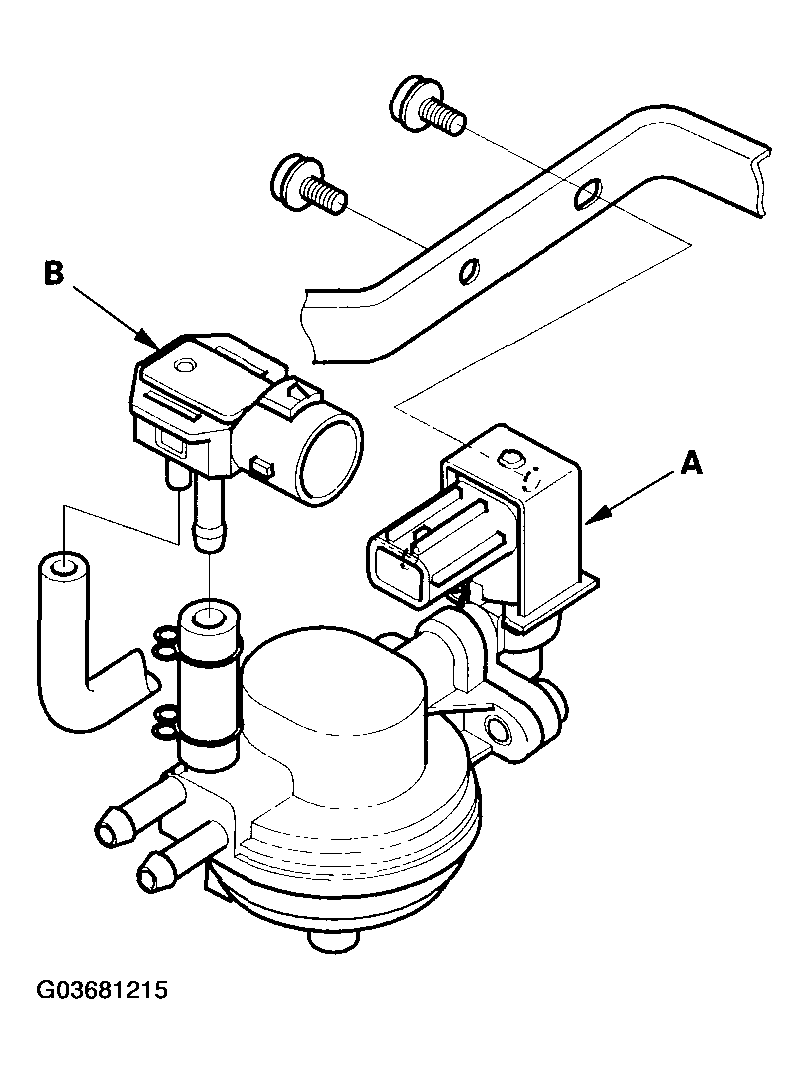 B
A
G03681215