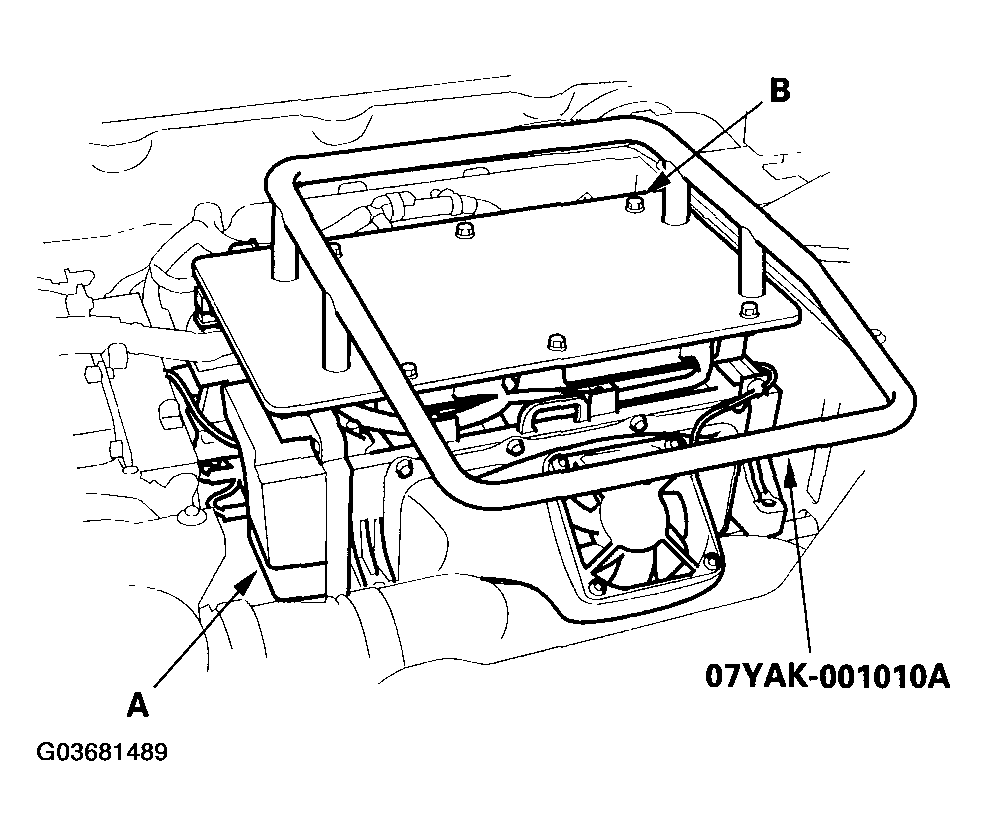 B

A

07YAK-001010A

G03681489