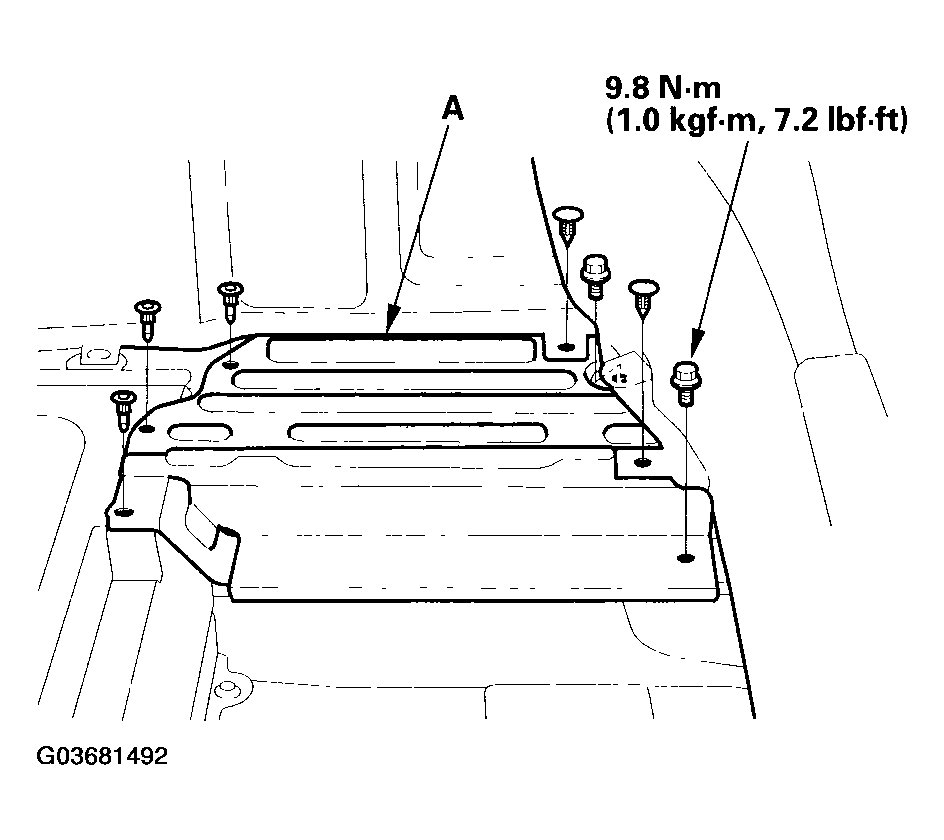 A

9.8 N·m
(1.0 kgf·m, 7.2 lbf·ft)

G03681492