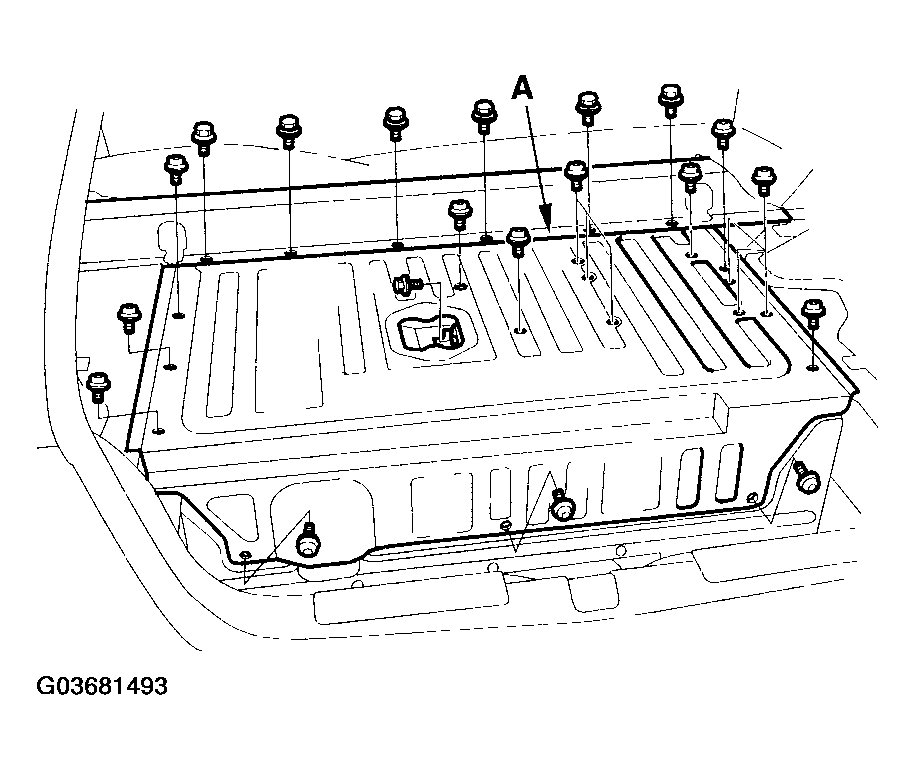 A

G03681493