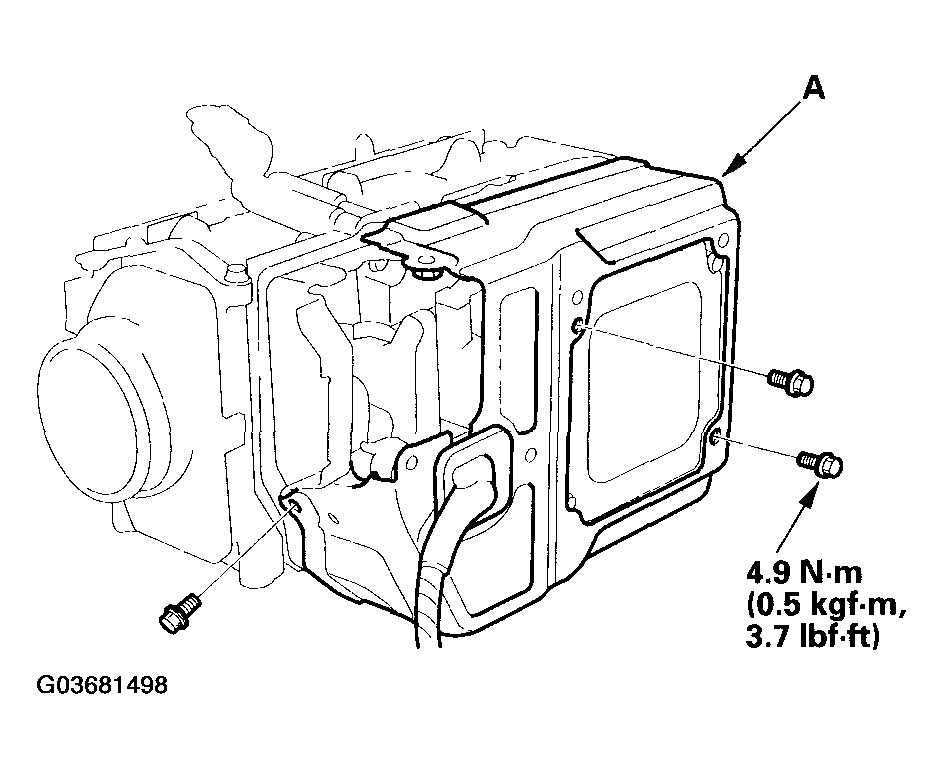 A

4.9 N·m
(0.5 kgf·m,
3.7 lbf·ft)

G03681498