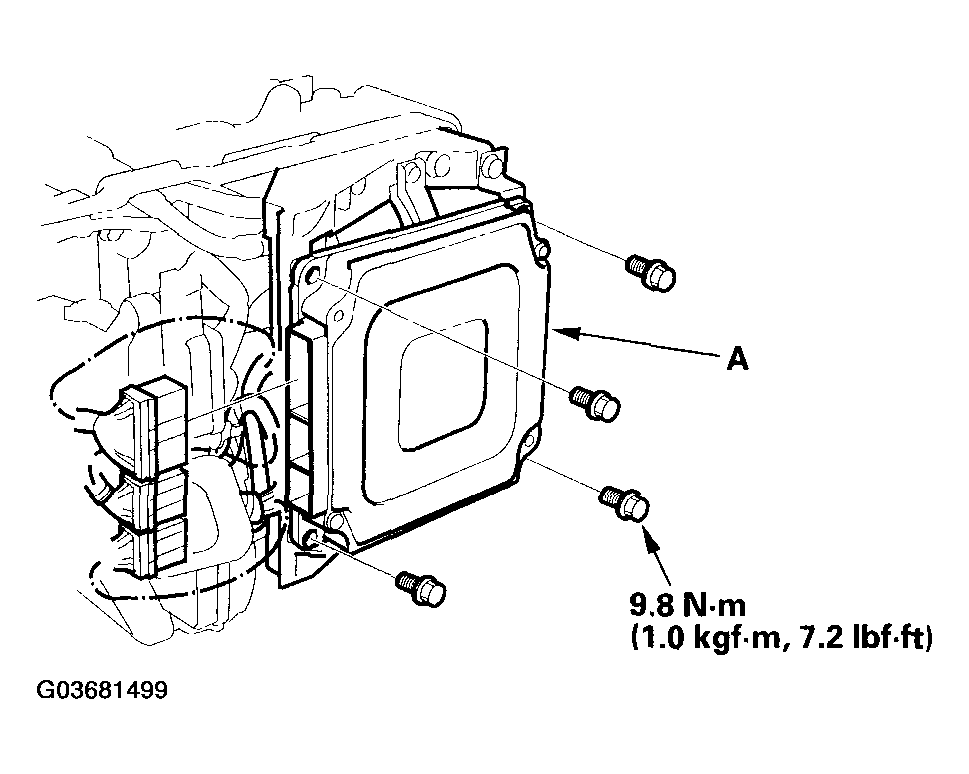 A

9.8 N·m
(1.0 kgf·m, 7.2 lbf·ft)

G03681499