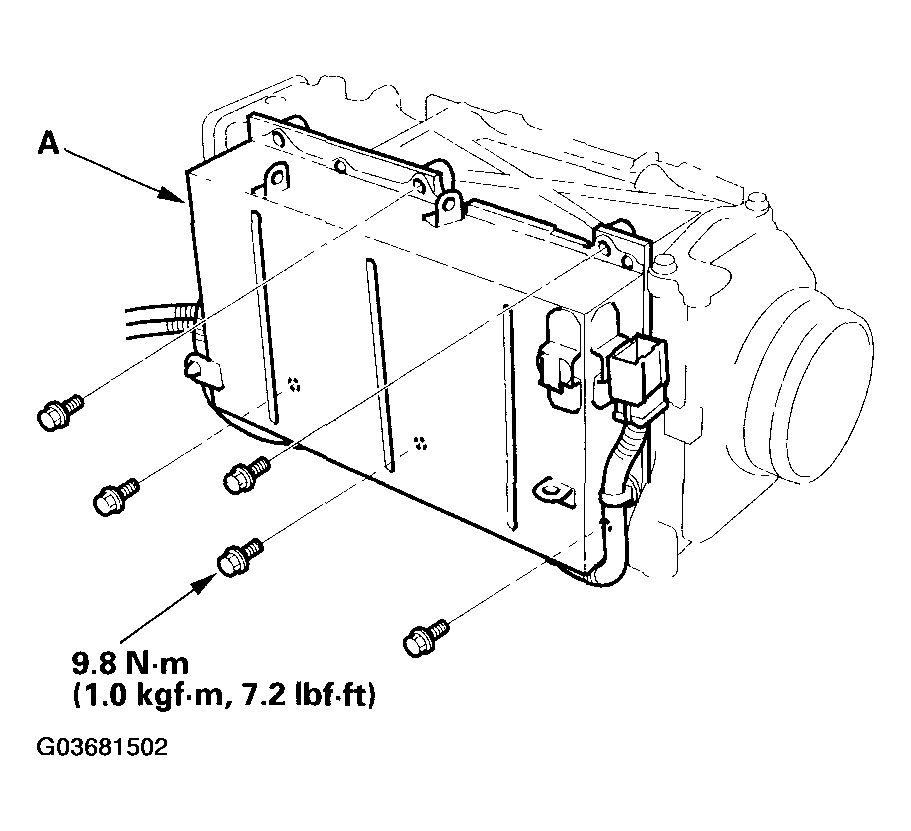 A

9.8 N·m
(1.0 kgf·m, 7.2 lbf·ft)

G03681502